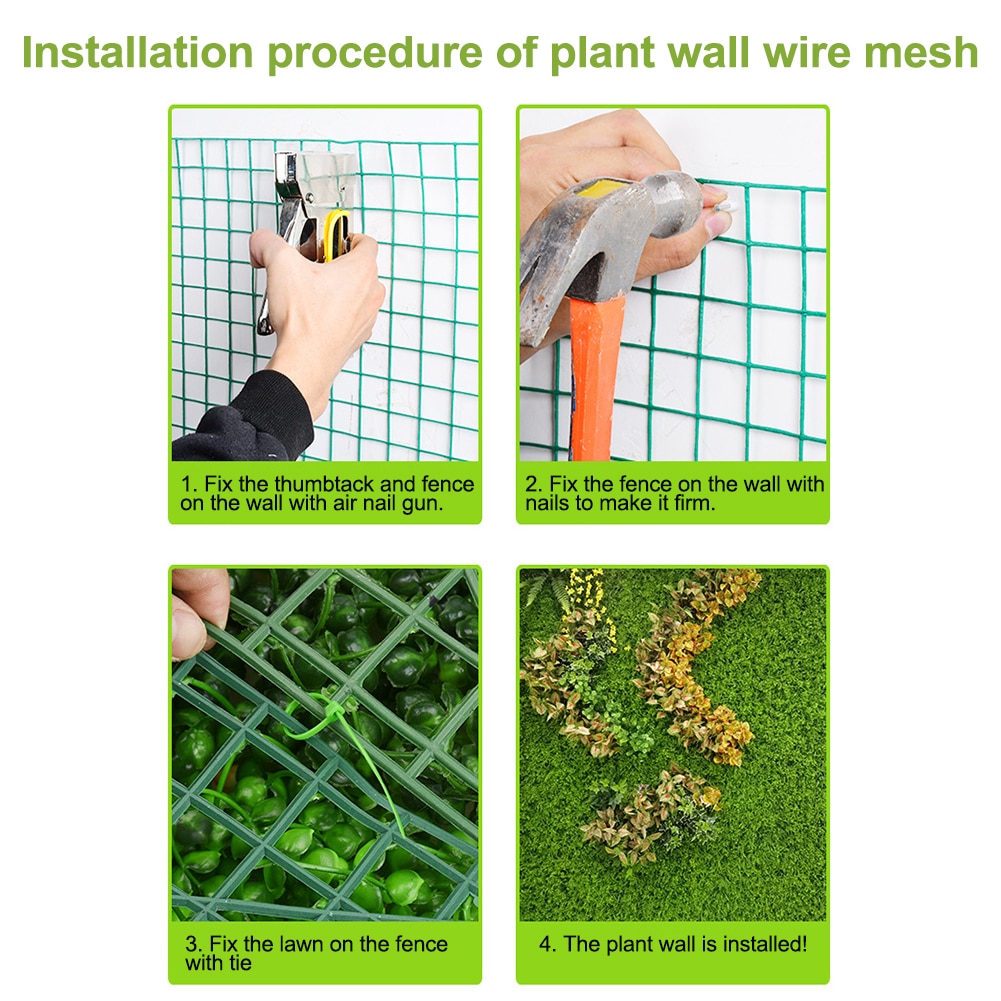 Installation procedure of plant wall wire mesh

1. Fix the thumbtack and fence on the wall with air nail gun.

2. Fix the fence on the wall with nails to make it firm.

3. Fix the lawn on the fence with tie

4. The plant wall is installed!