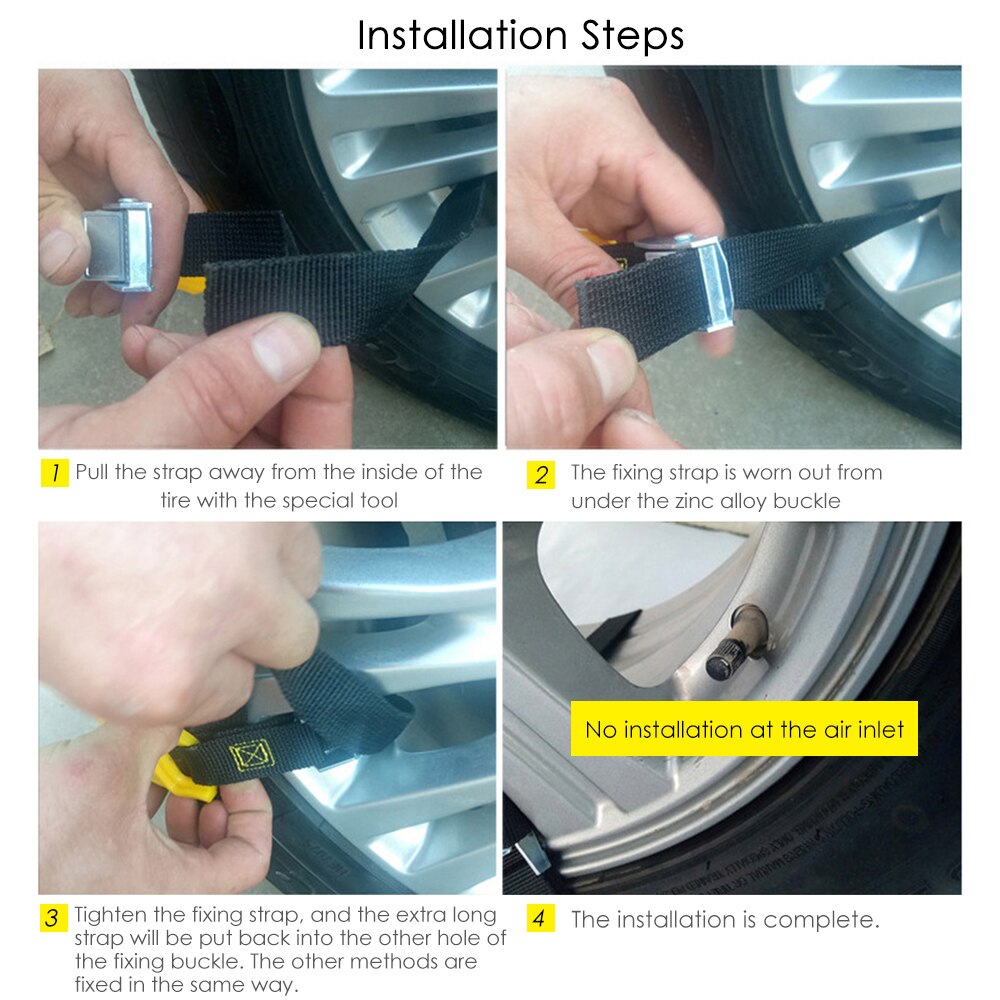 Installation Steps

1 Pull the strap away from the inside of the tire with the special tool

2 The fixing strap is worn out from under the zinc alloy buckle

No installation at the air inlet

3 Tighten the fixing strap, and the extra long strap will be put back into the other hole of the fixing buckle. The other methods are fixed in the same way.

4 The installation is complete.