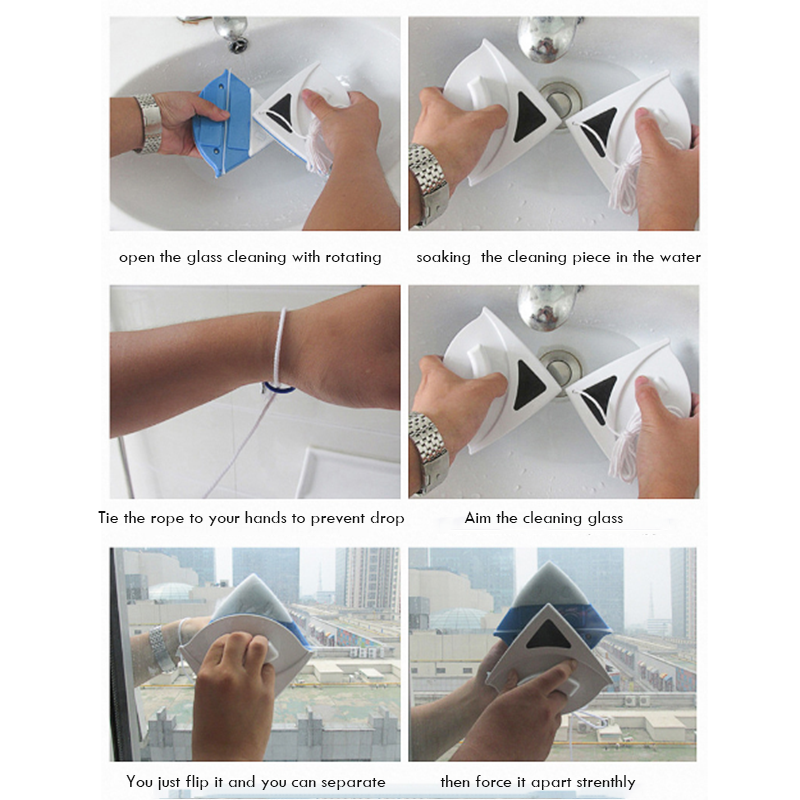 open the glass cleaning with rotating

soaking the cleaning piece in the water

Tie the rope to your hands to prevent drop

Aim the cleaning glass

You just flip it and you can separate

then force it apart strenthly