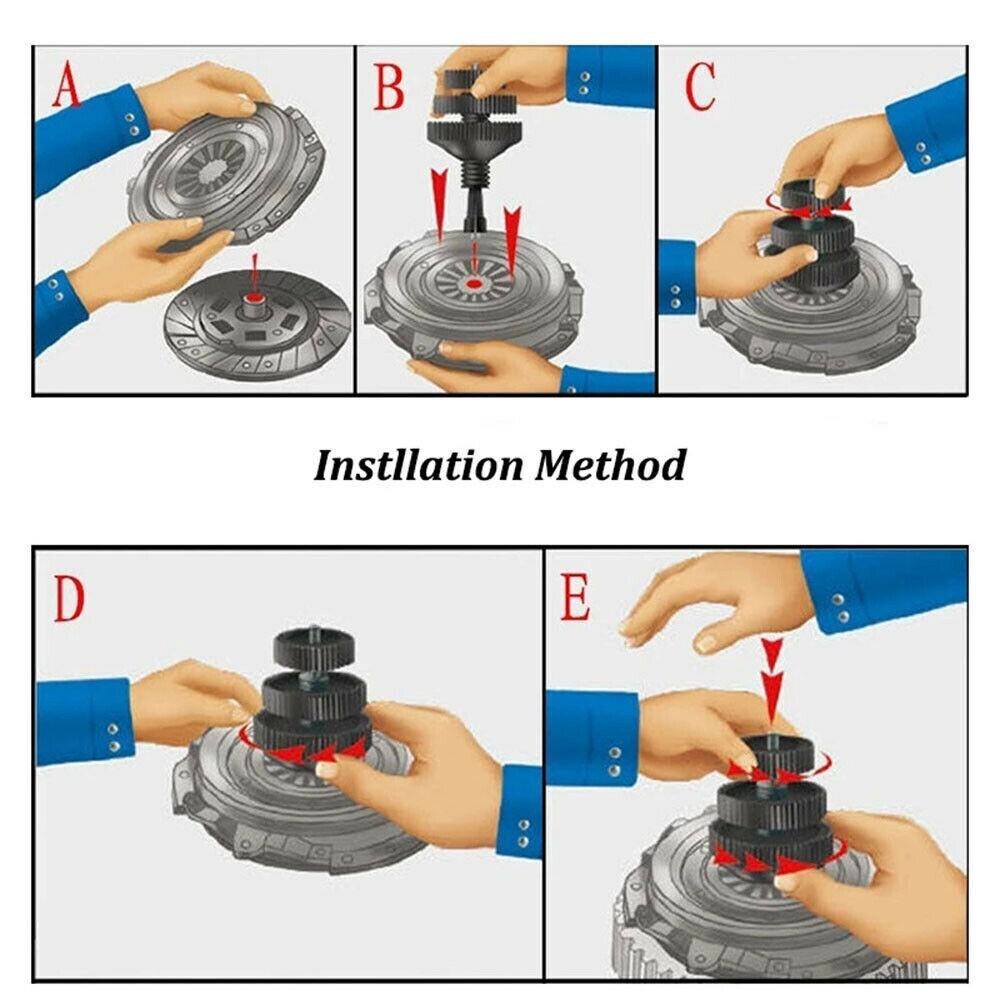 A

B

C

Instllation Method

D

E