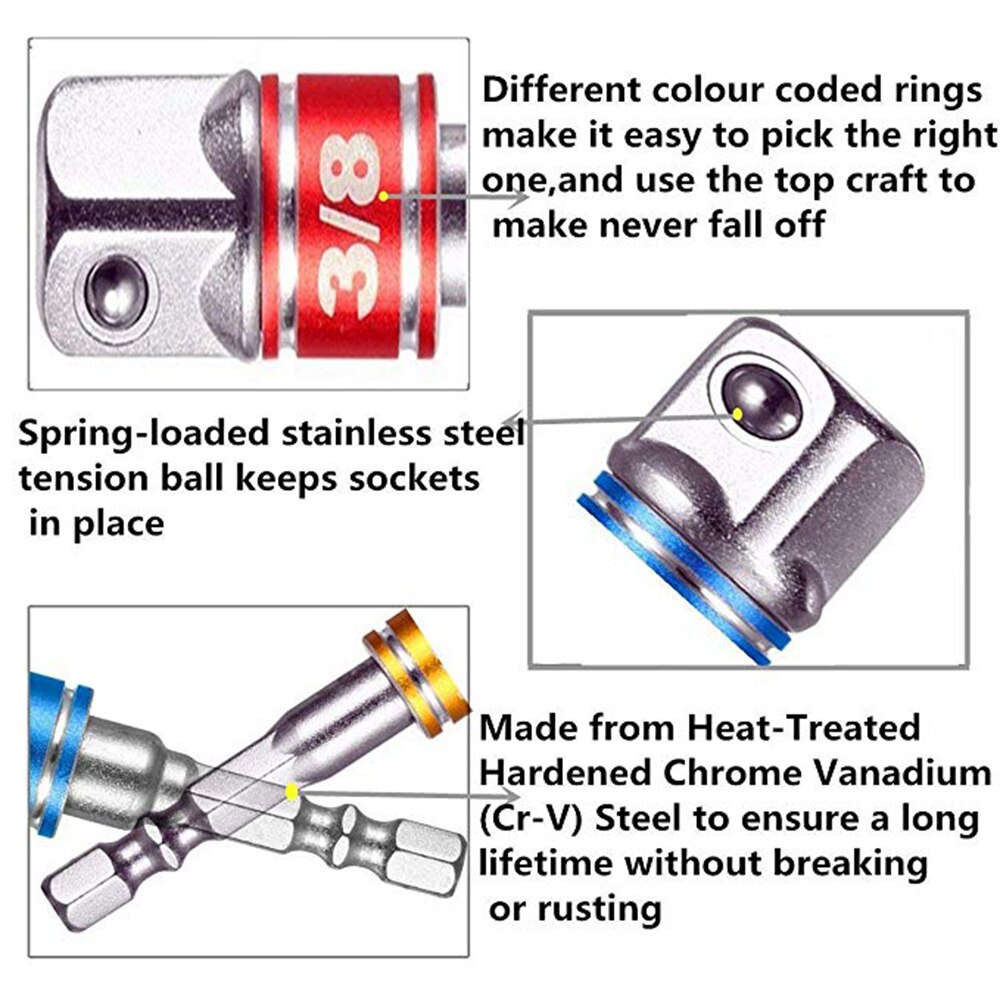 3/8

Different colour coded rings make it easy to pick the right one,and use the top craft to make never fall off

Spring-loaded stainless steel tension ball keeps sockets in place

Made from Heat-Treated Hardened Chrome Vanadium (Cr-V) Steel to ensure a long lifetime without breaking or rusting