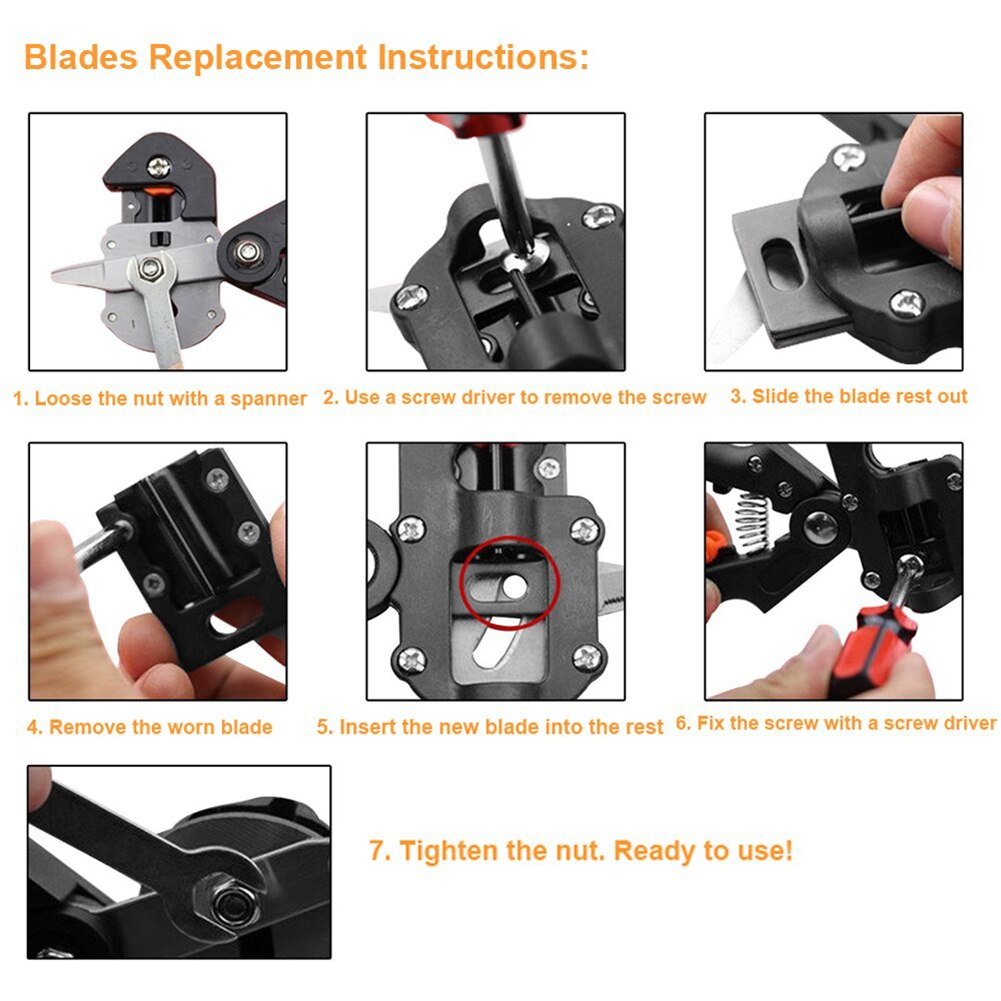 Blades Replacement Instructions:

1. Loose the nut with a spanner

2. Use a screw driver to remove the screw

3. Slide the blade rest out

4. Remove the worn blade

5. Insert the new blade into the rest

6. Fix the screw with a screw driver

7. Tighten the nut. Ready to use!