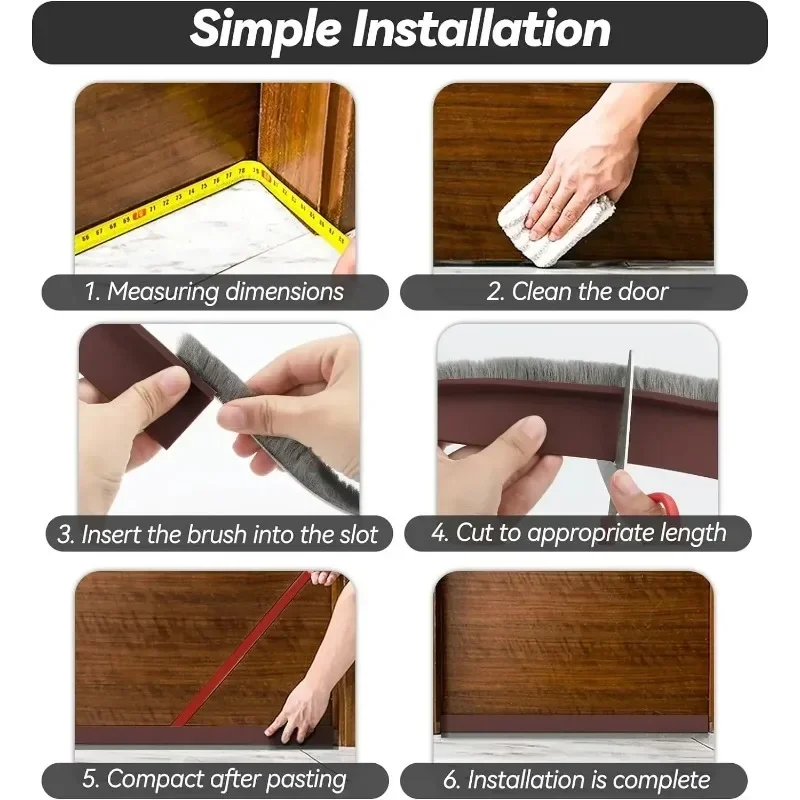 Simple Installation

1. Measuring dimensions

2. Clean the door

3. Insert the brush into the slot

4. Cut to appropriate length

5. Compact after pasting

6. Installation is complete