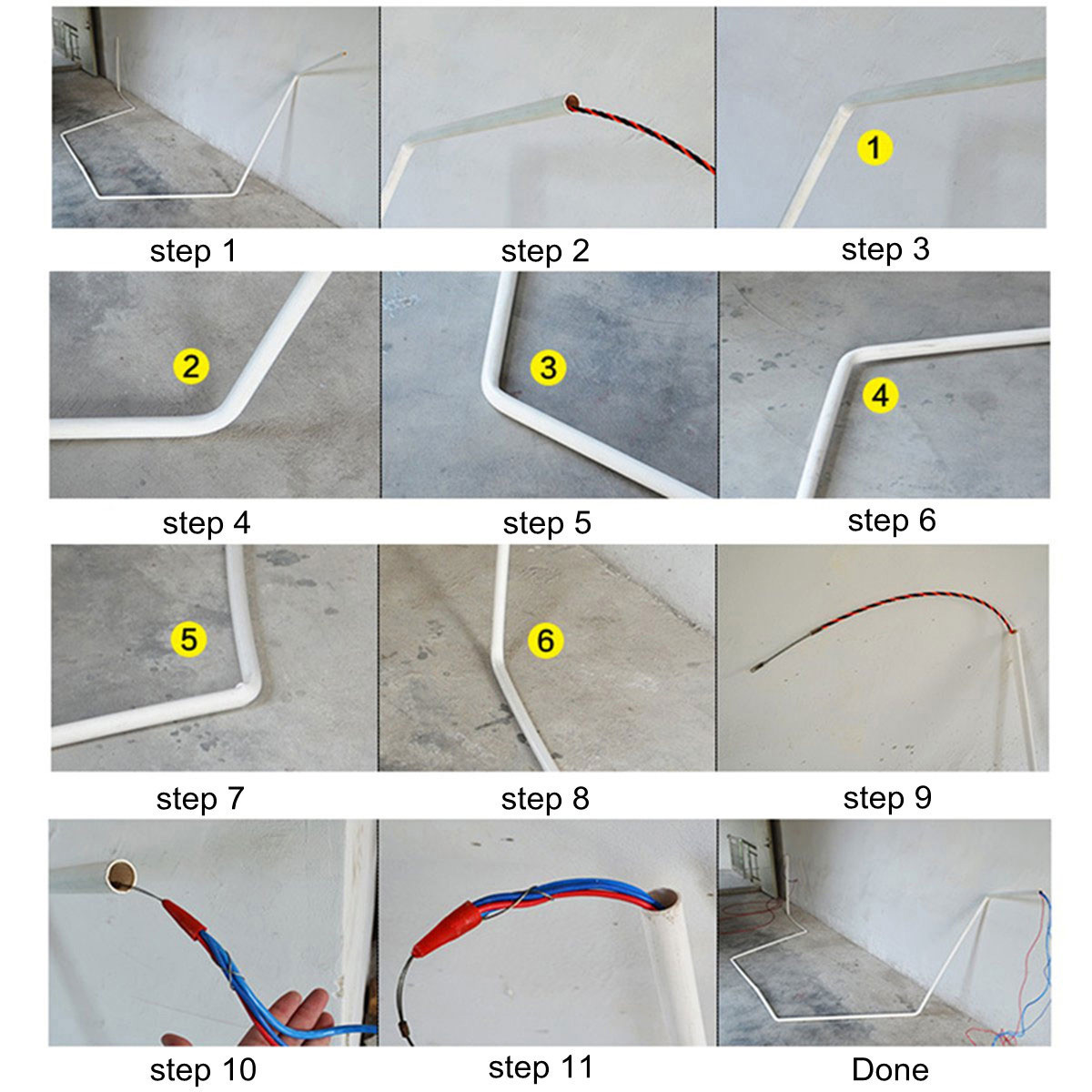 step 1

step 2

1

step 3

2

step 4

3

step 5

4

step 6

5

step 7

6

step 8

step 9

step 10

step 11

Done