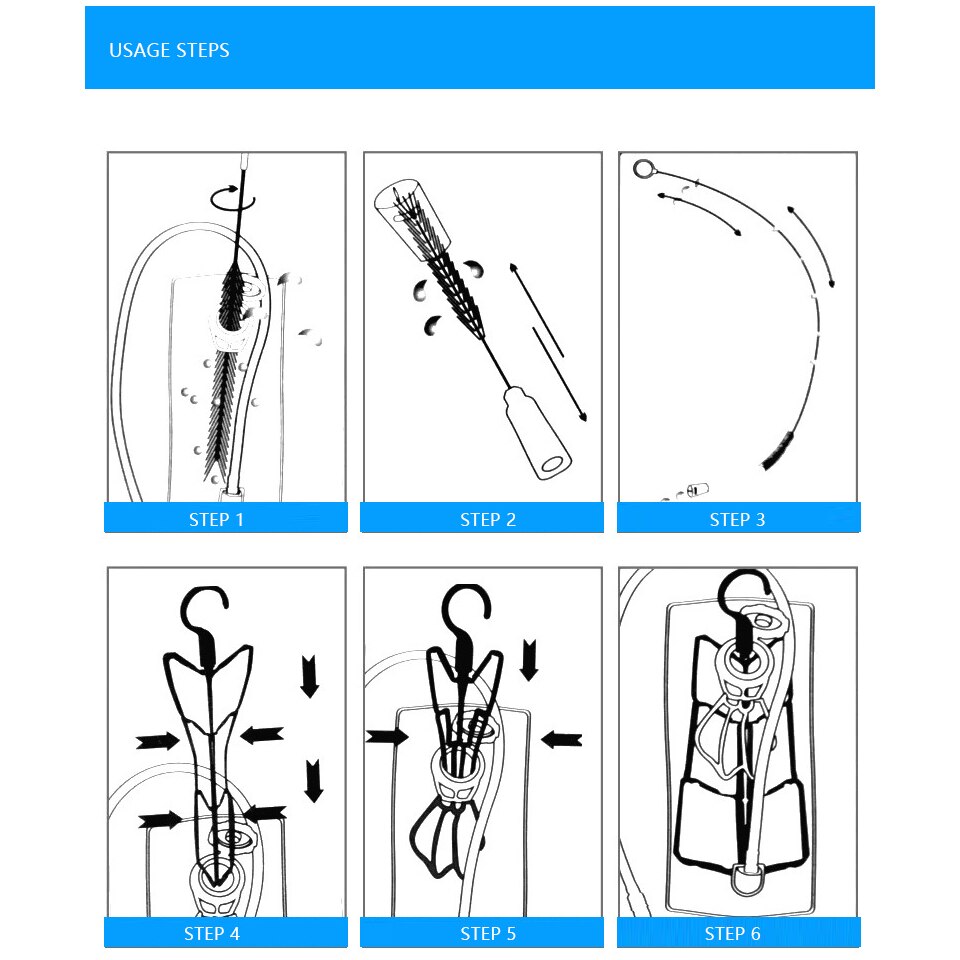 USAGE STEPS

STEP 1

STEP 2

STEP 3

STEP 4

STEP 5

STEP 6