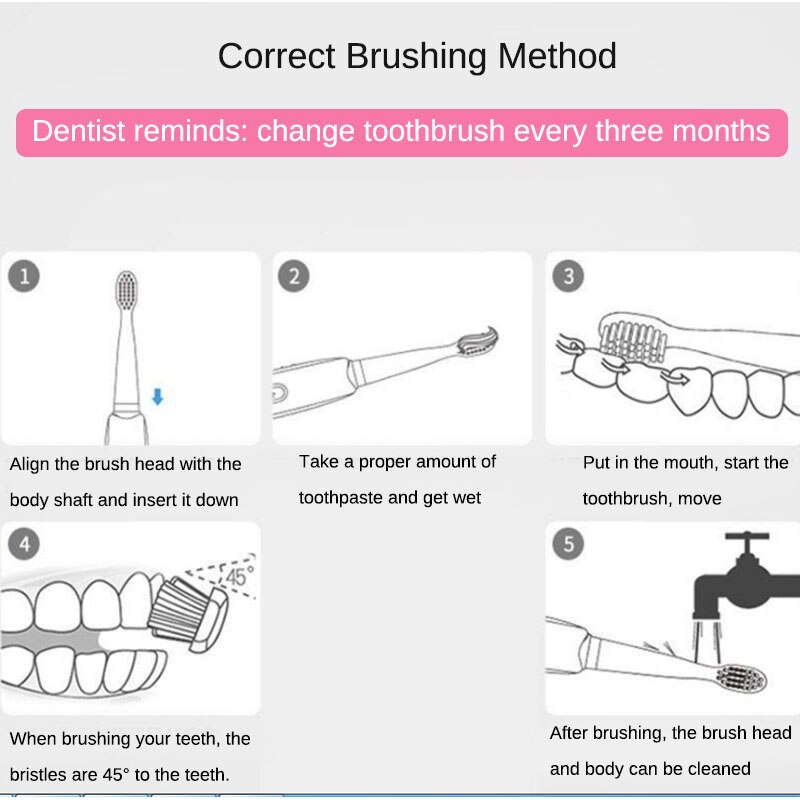 Correct Brushing Method

Dentist reminds: change toothbrush every three months

1

Align the brush head with the body shaft and insert it down

2

Take a proper amount of toothpaste and get wet

3

Put in the mouth, start the toothbrush, move

4

45°

When brushing your teeth, the bristles are 45° to the teeth.

5

After brushing, the brush head and body can be cleaned