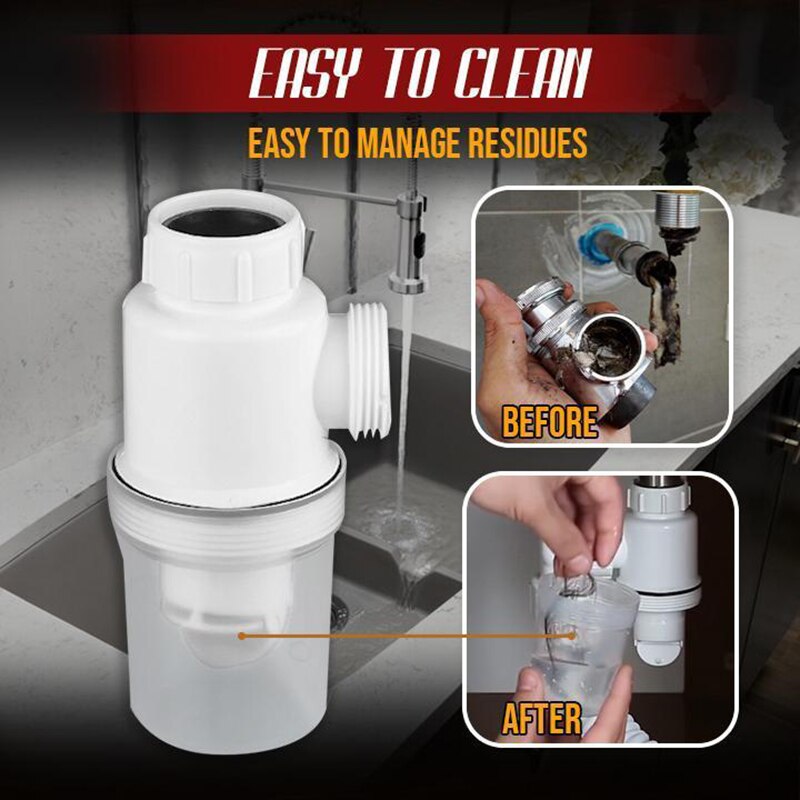 EASY TO CLEAN

EASY TO MANAGE RESIDUES

BEFORE

AFTER