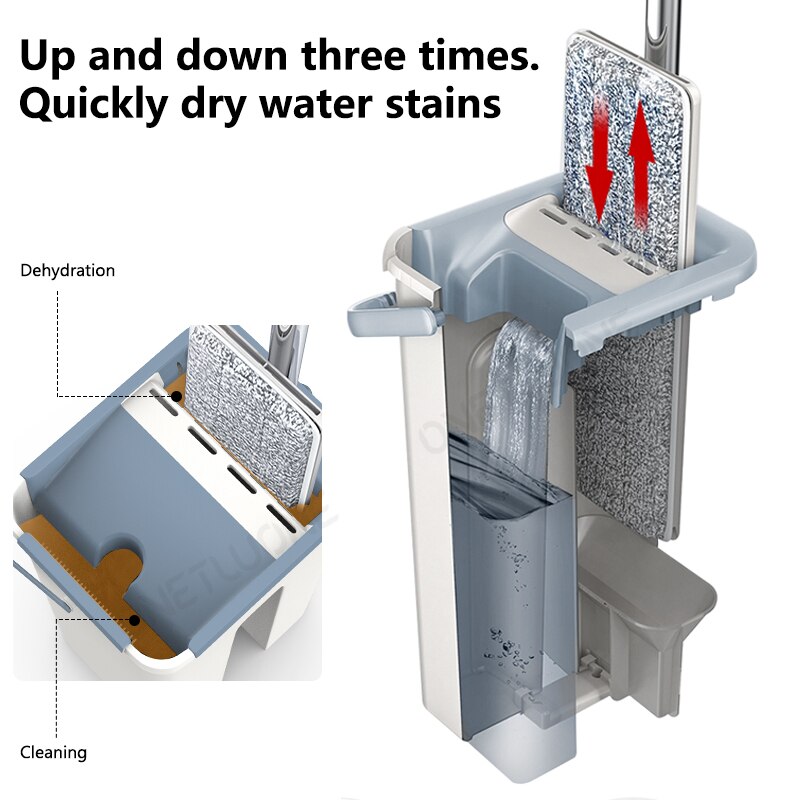 Up and down three times.
Quickly dry water stains

Dehydration

Cleaning