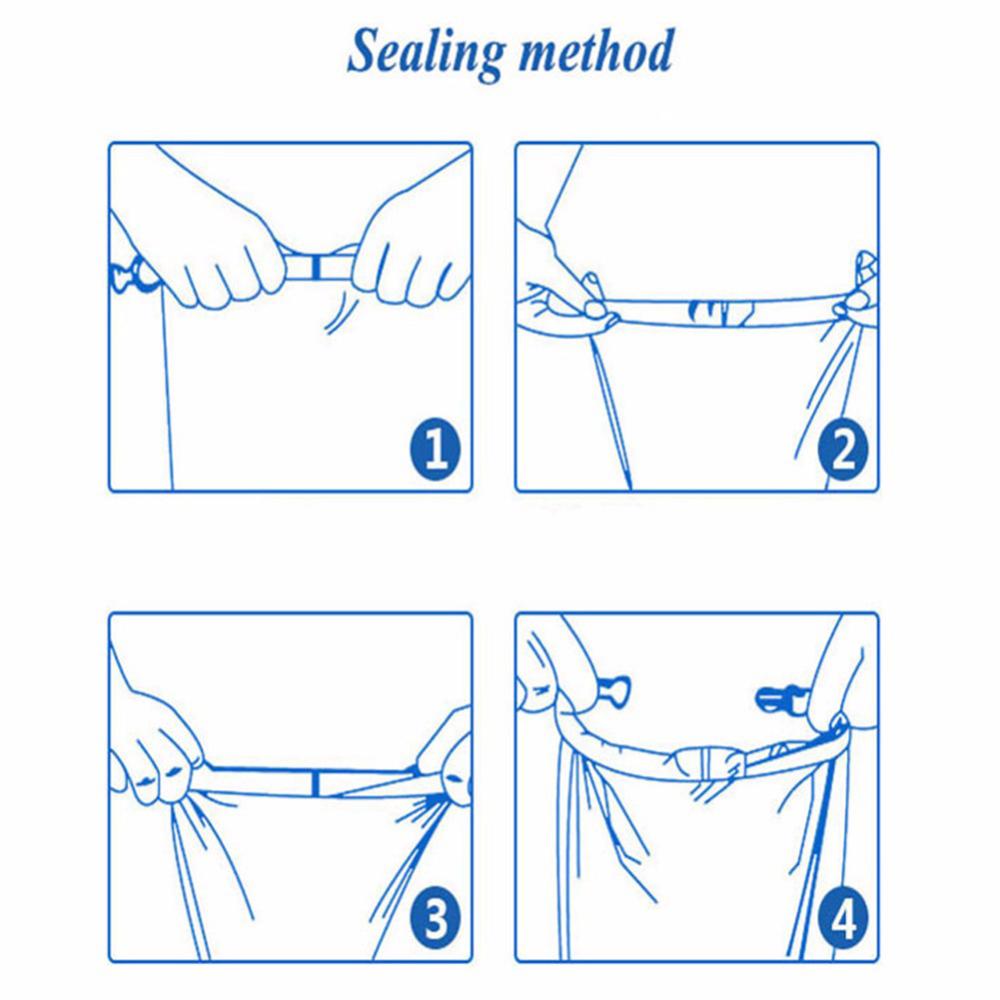 Sealing method

1

2

3

4