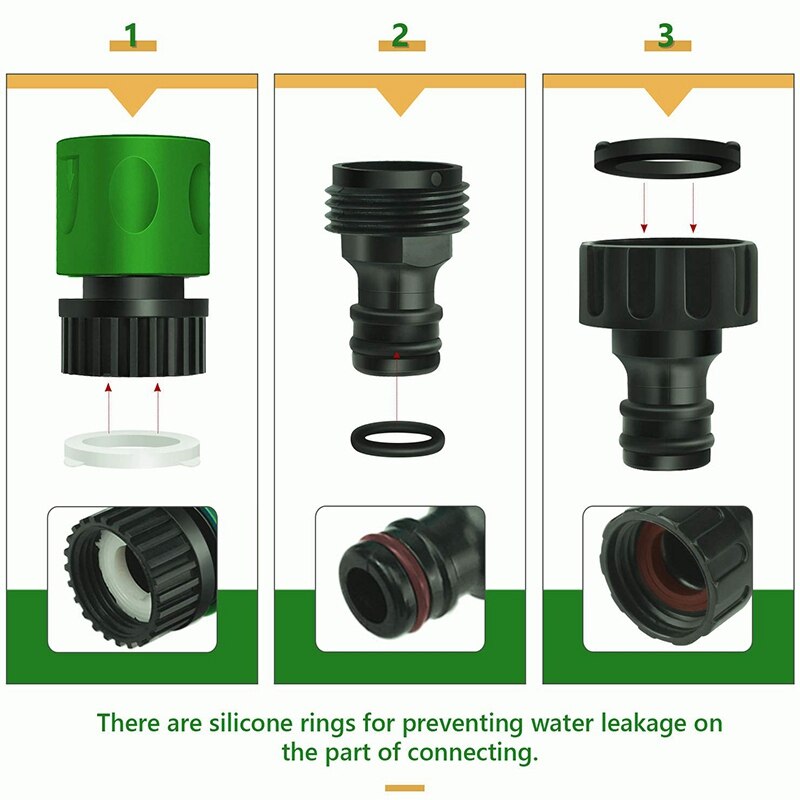 1

2

3

There are silicone rings for preventing water leakage on the part of connecting.