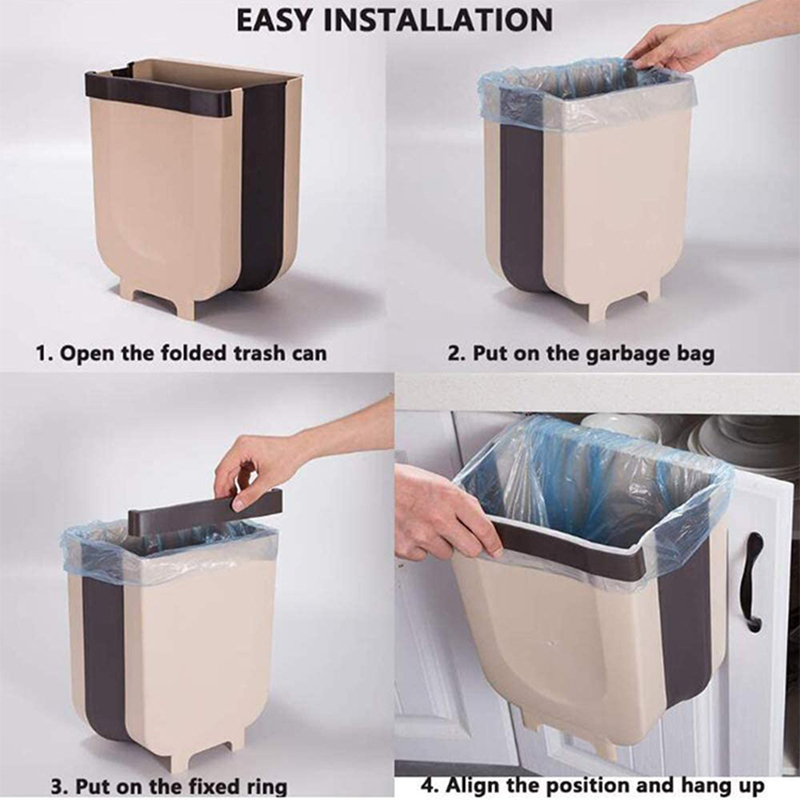 EASY INSTALLATION

1. Open the folded trash can

2. Put on the garbage bag

3. Put on the fixed ring

4. Align the position and hang up