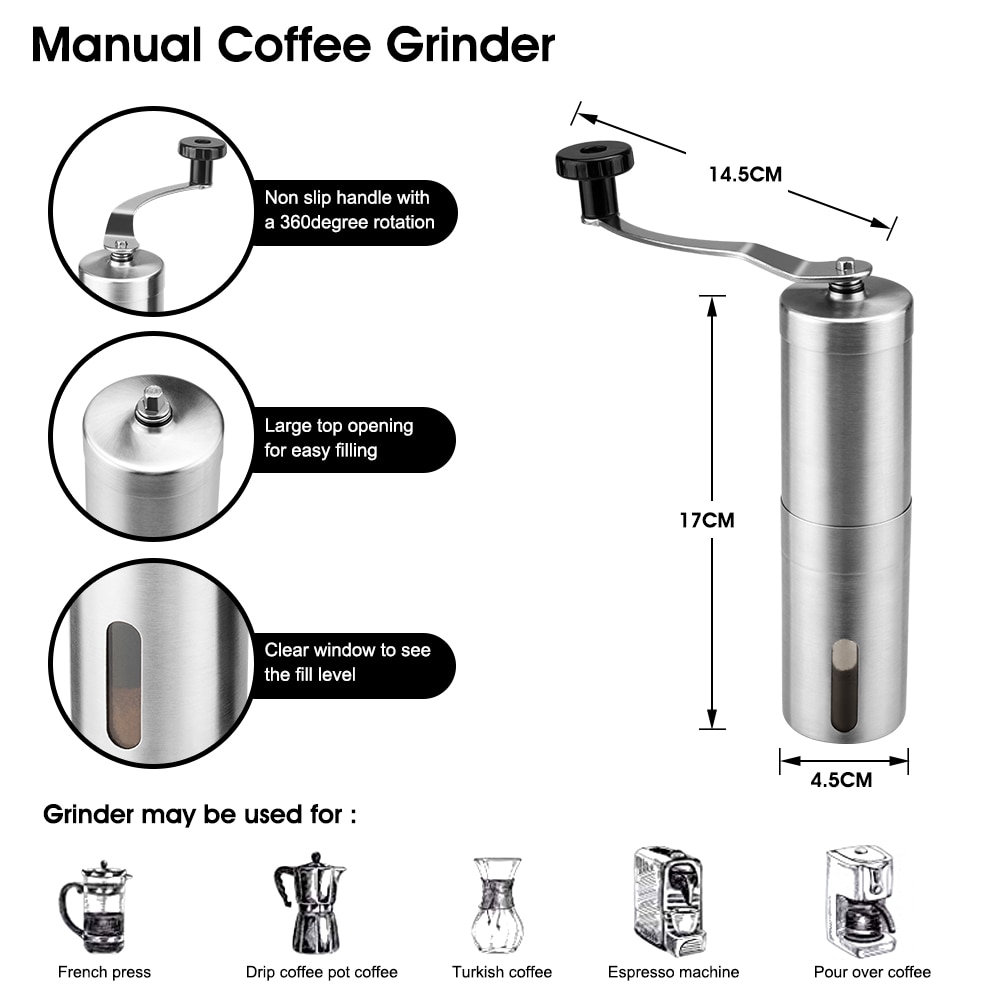 Manual Coffee Grinder

Non slip handle with a 360degree rotation

Large top opening for easy filling

Clear window to see the fill level

14.5CM

17CM

4.5CM

Grinder may be used for :

French press

Drip coffee pot coffee

Turkish coffee

Espresso machine

Pour over coffee