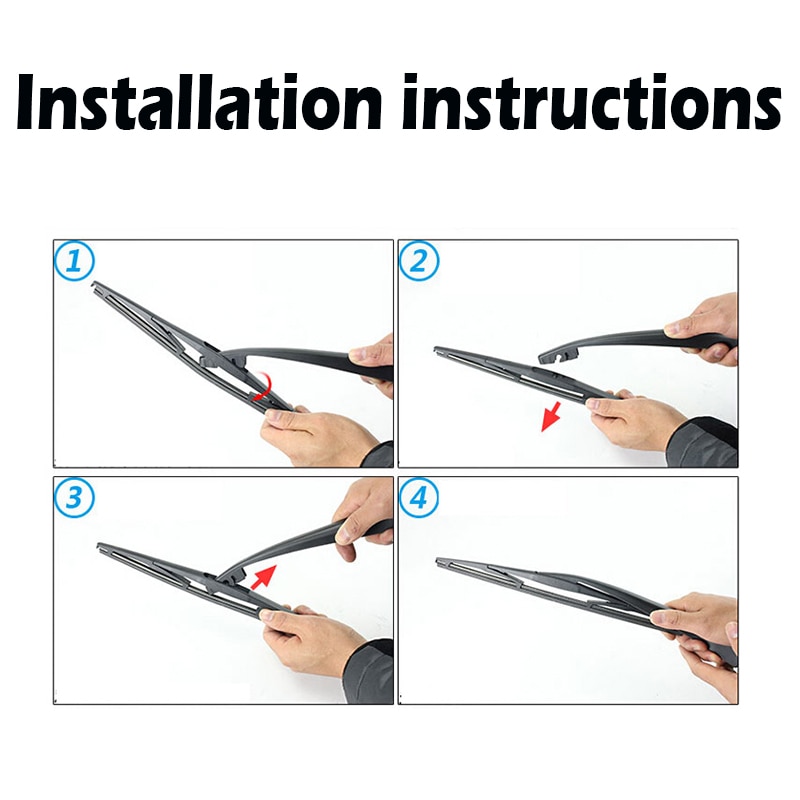 Installation instructions

1

2

3

4