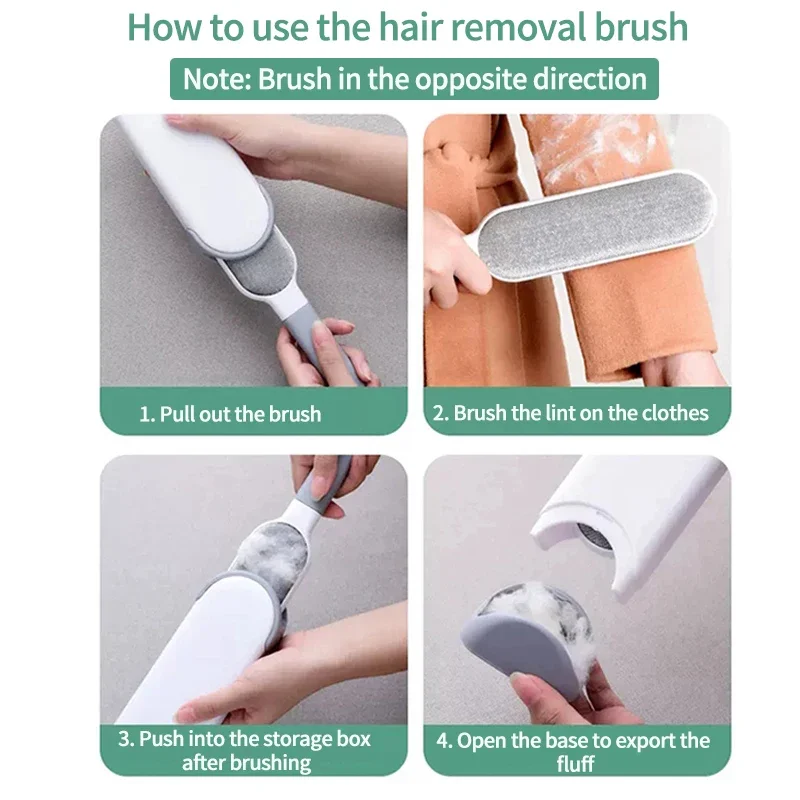 How to use the hair removal brush

Note: Brush in the opposite direction

1. Pull out the brush

2. Brush the lint on the clothes

3. Push into the storage box after brushing

4. Open the base to export the fluff