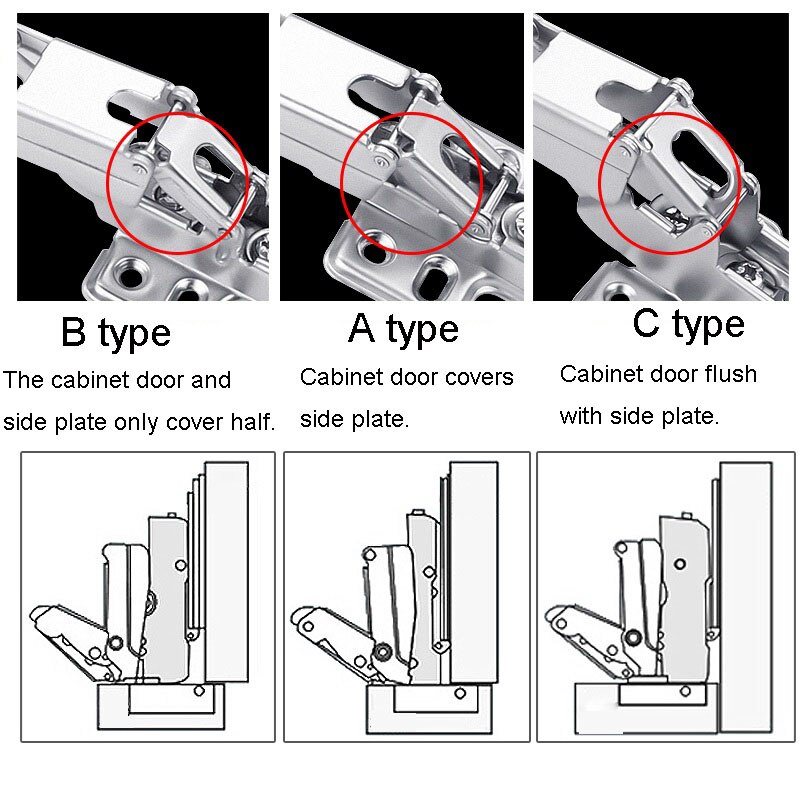 B type

The cabinet door and side plate only cover half.

A type

Cabinet door covers side plate.

C type

Cabinet door flush with side plate.