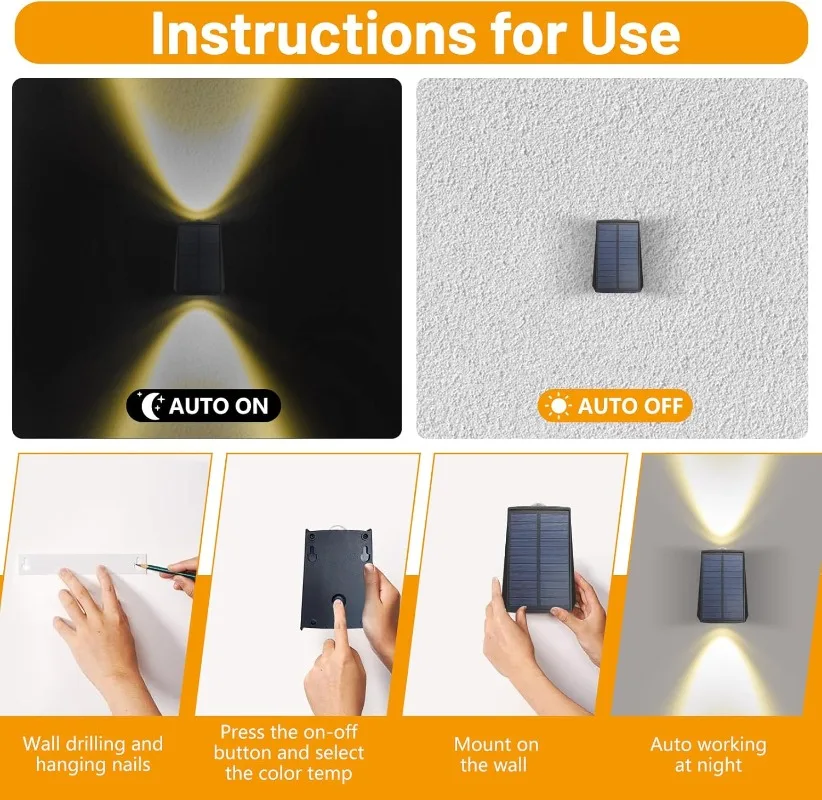 Instructions for Use

AUTO ON

AUTO OFF

Wall drilling and hanging nails

Press the on-off button and select the color temp

Mount on the wall

Auto working at night