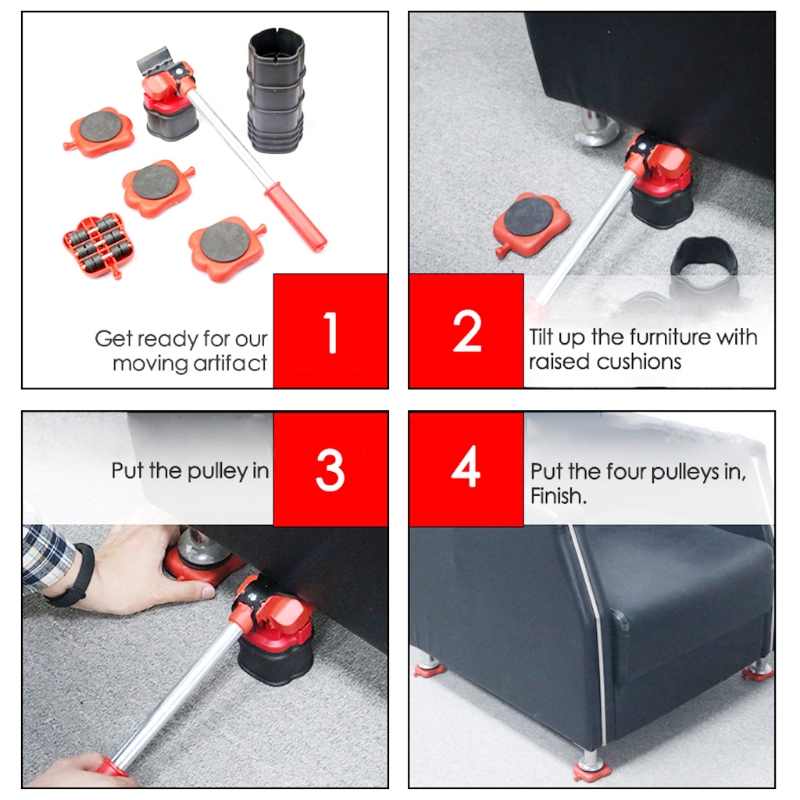 Get ready for our moving artifact

1

2

Tilt up the furniture with raised cushions

Put the pulley in

3

4

Put the four pulleys in, Finish.