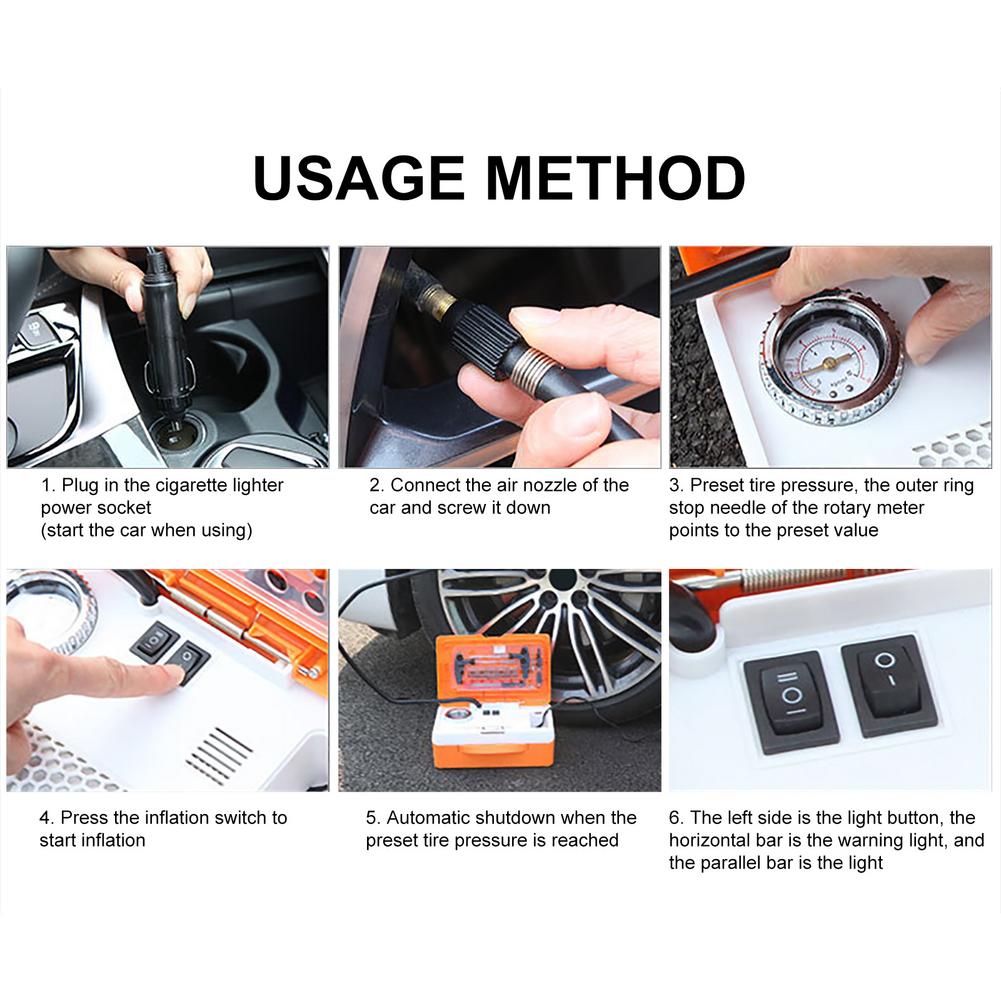 USAGE METHOD

1. Plug in the cigarette lighter power socket
(start the car when using)

2. Connect the air nozzle of the car and screw it down

3. Preset tire pressure, the outer ring stop needle of the rotary meter points to the preset value

4. Press the inflation switch to start inflation

5. Automatic shutdown when the preset tire pressure is reached

6. The left side is the light button, the horizontal bar is the warning light, and the parallel bar is the light