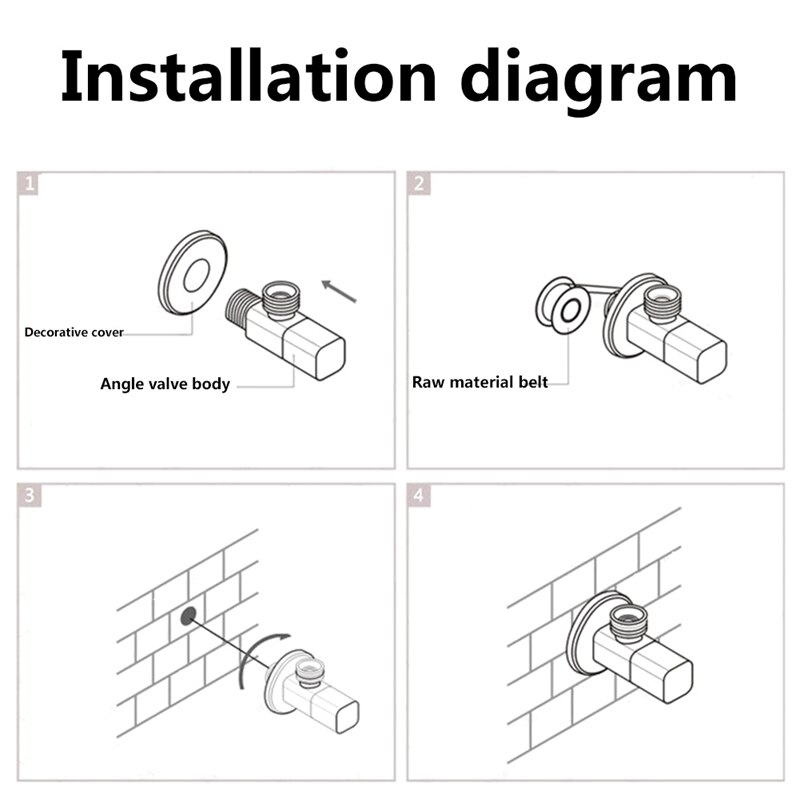 Installation diagram

1

Decorative cover

Angle valve body

2

Raw material belt

3

4