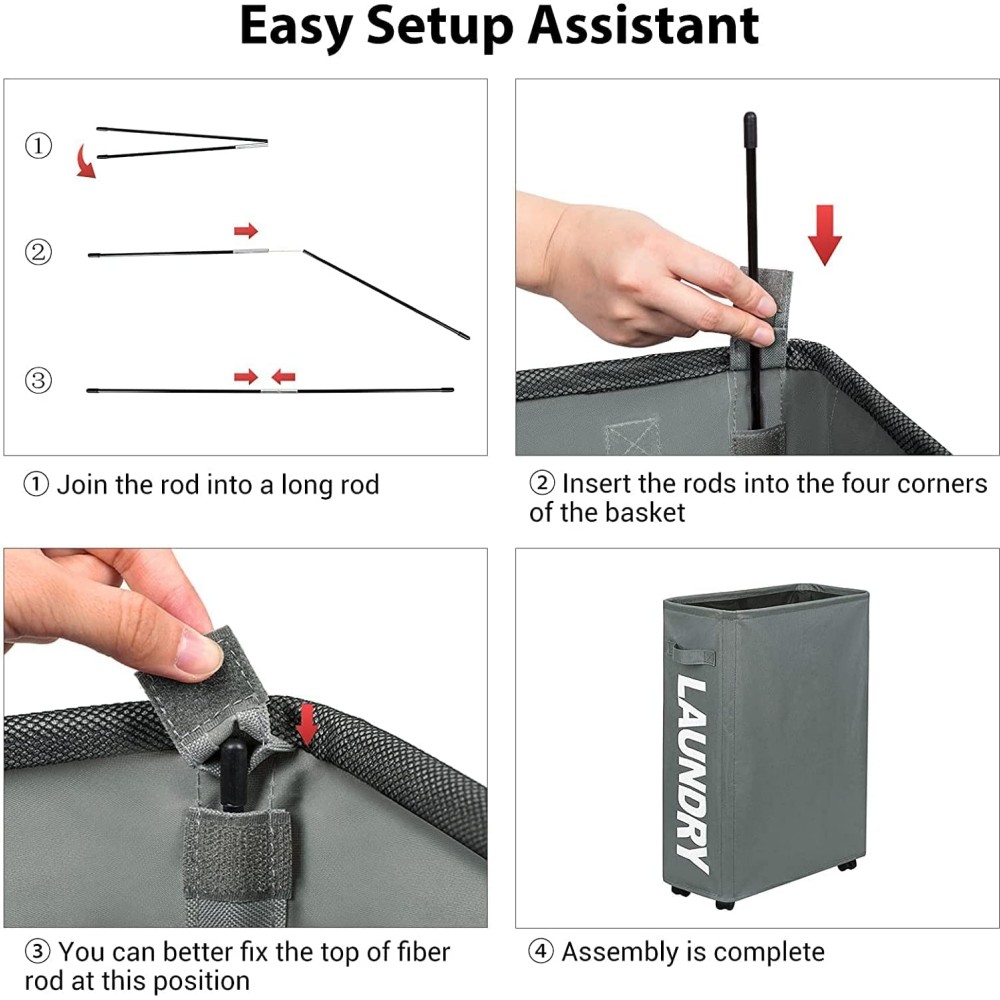 Easy Setup Assistant

①

②

③

① Join the rod into a long rod

② Insert the rods into the four corners of the basket

③ You can better fix the top of fiber rod at this position

LAUNDRY

④ Assembly is complete