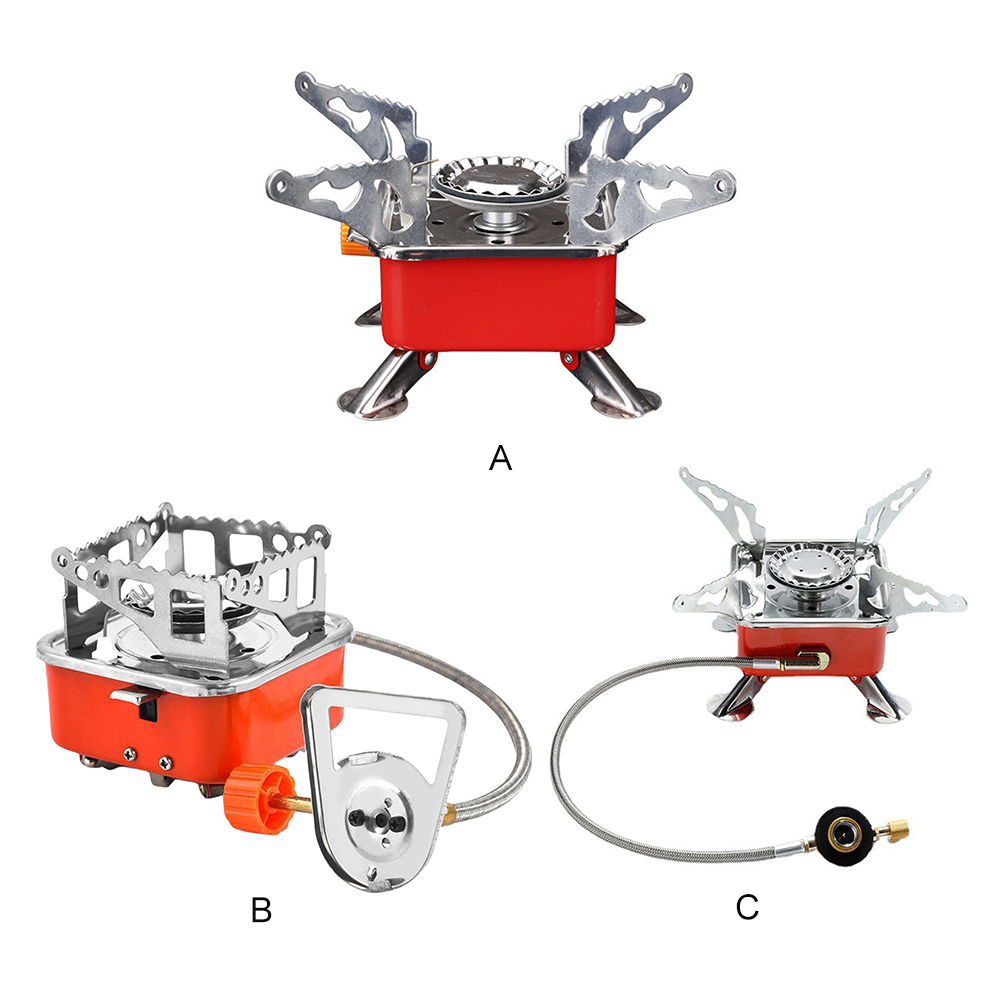 A

B

C