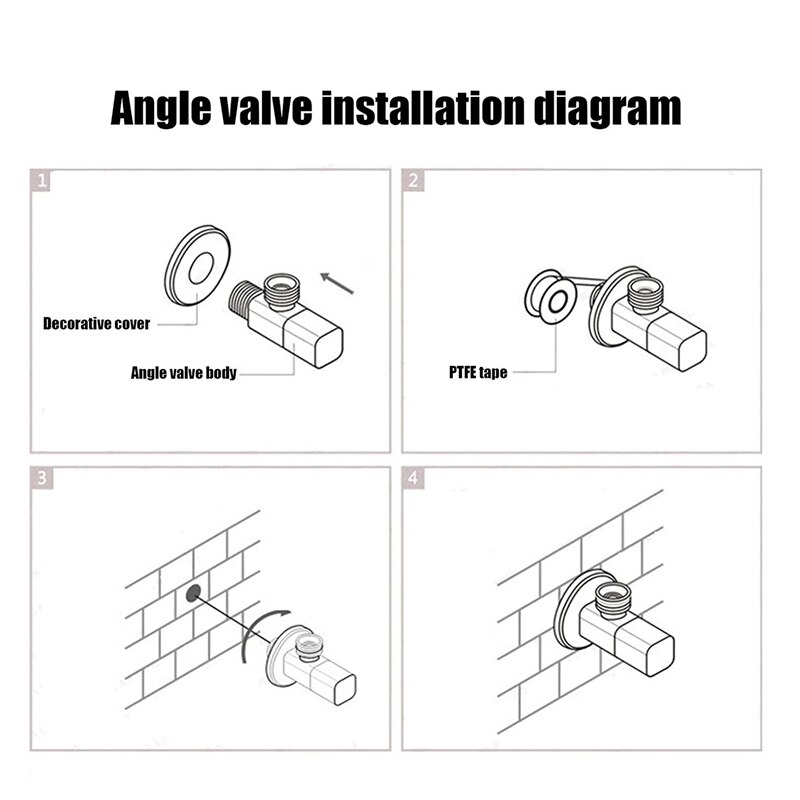 Angle valve installation diagram

1

Decorative cover

Angle valve body

2

PTFE tape

3

4