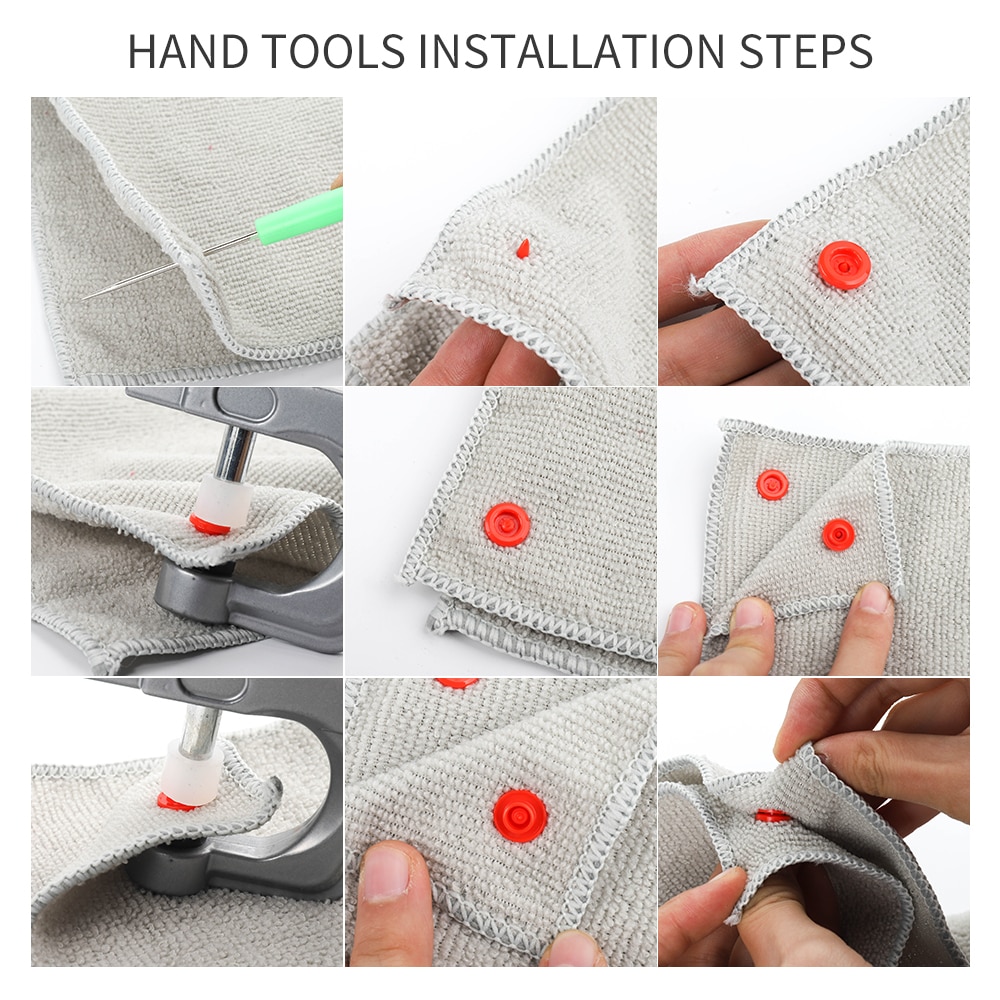 HAND TOOLS INSTALLATION STEPS