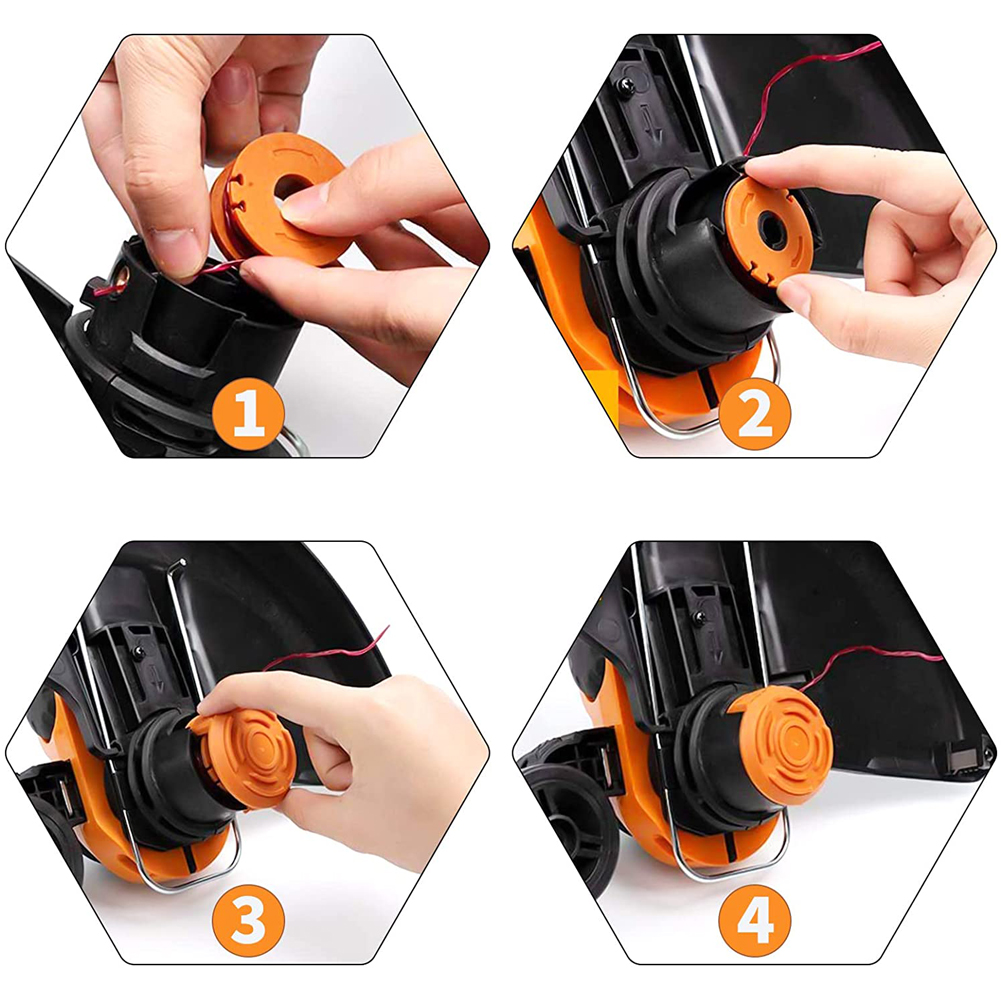 1

2

3

4