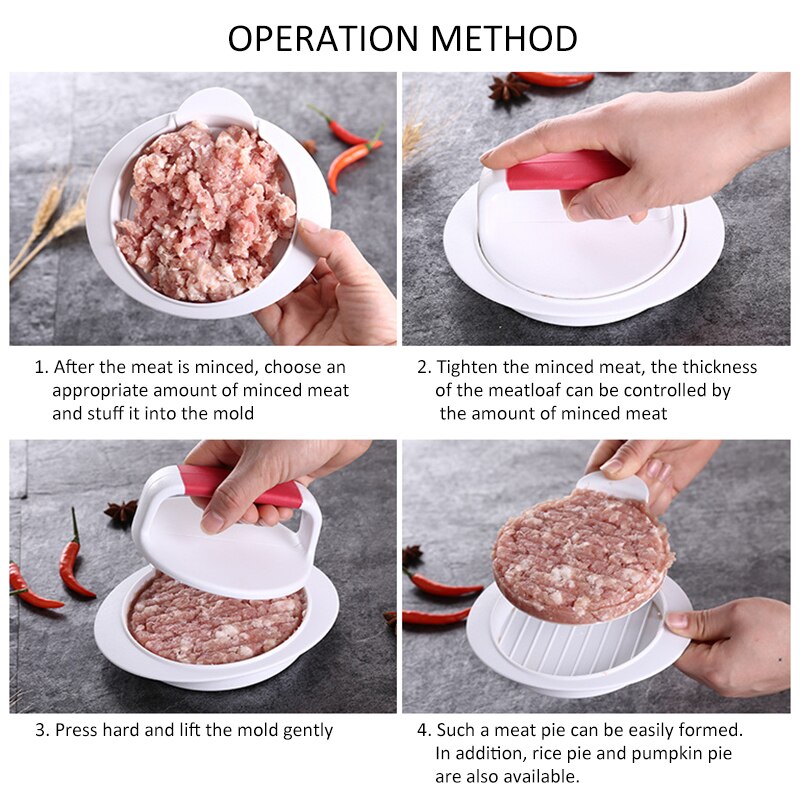 OPERATION METHOD

1. After the meat is minced, choose an appropriate amount of minced meat and stuff it into the mold

2. Tighten the minced meat, the thickness of the meatloaf can be controlled by the amount of minced meat

3. Press hard and lift the mold gently

4. Such a meat pie can be easily formed. In addition, rice pie and pumpkin pie are also available.