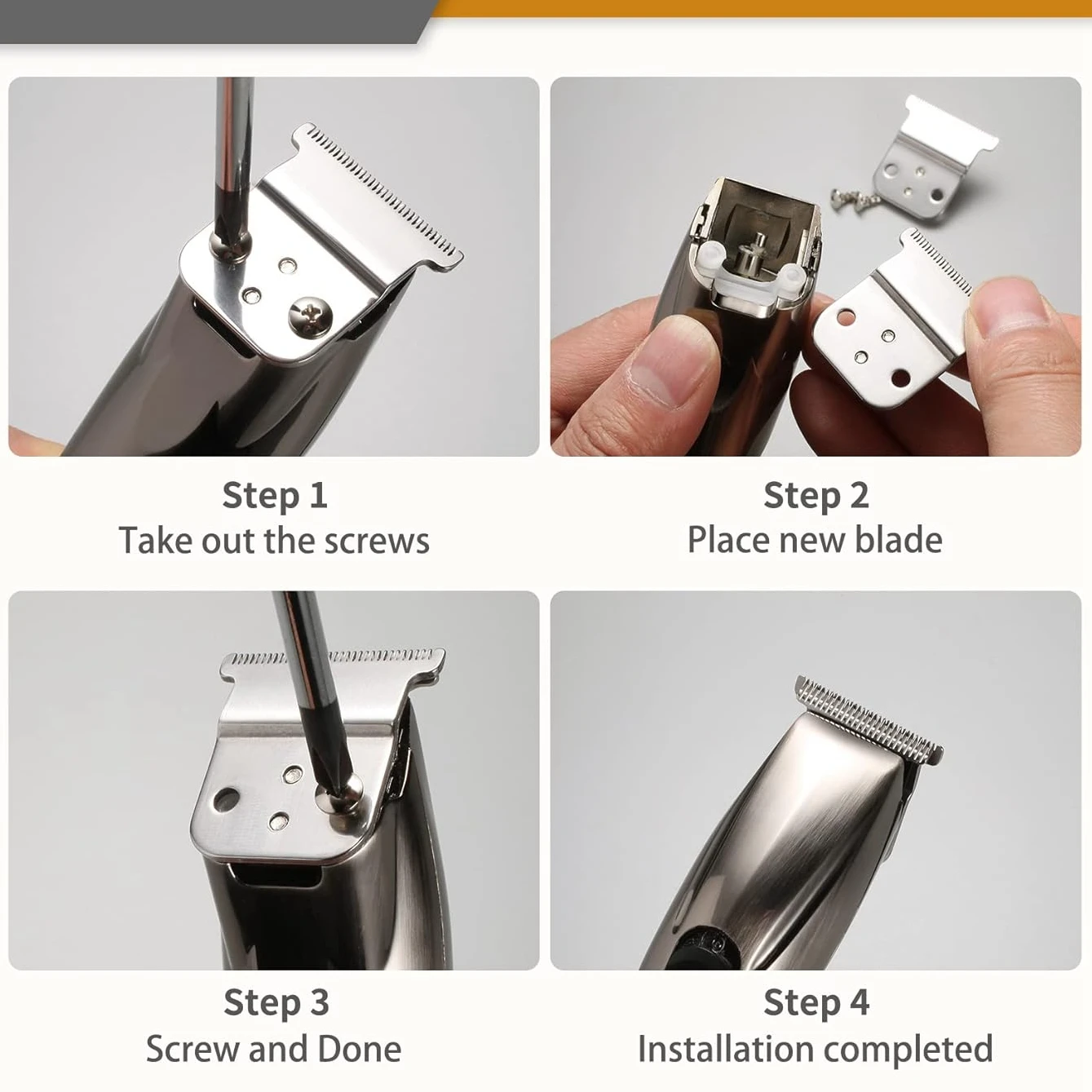 Step 1
Take out the screws

Step 2
Place new blade

Step 3
Screw and Done

Step 4
Installation completed