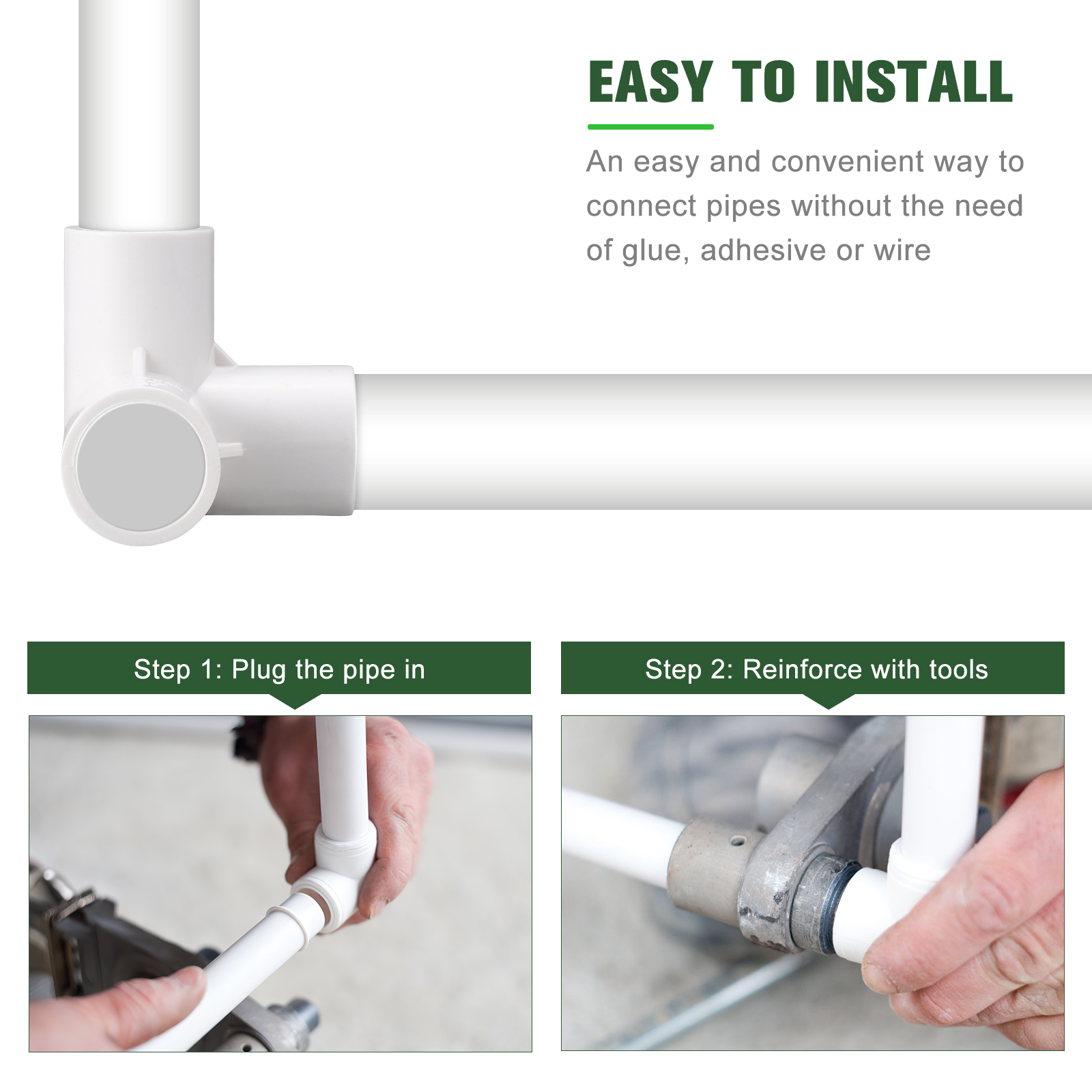 EASY TO INSTALL

An easy and convenient way to connect pipes without the need of glue, adhesive or wire

Step 1: Plug the pipe in

Step 2: Reinforce with tools