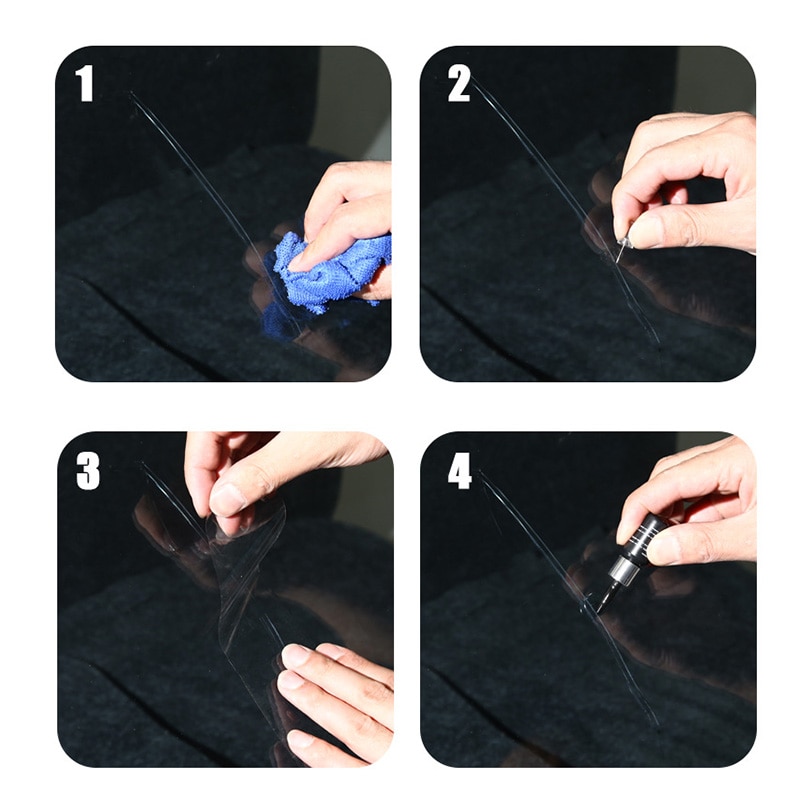 1

2

3

4