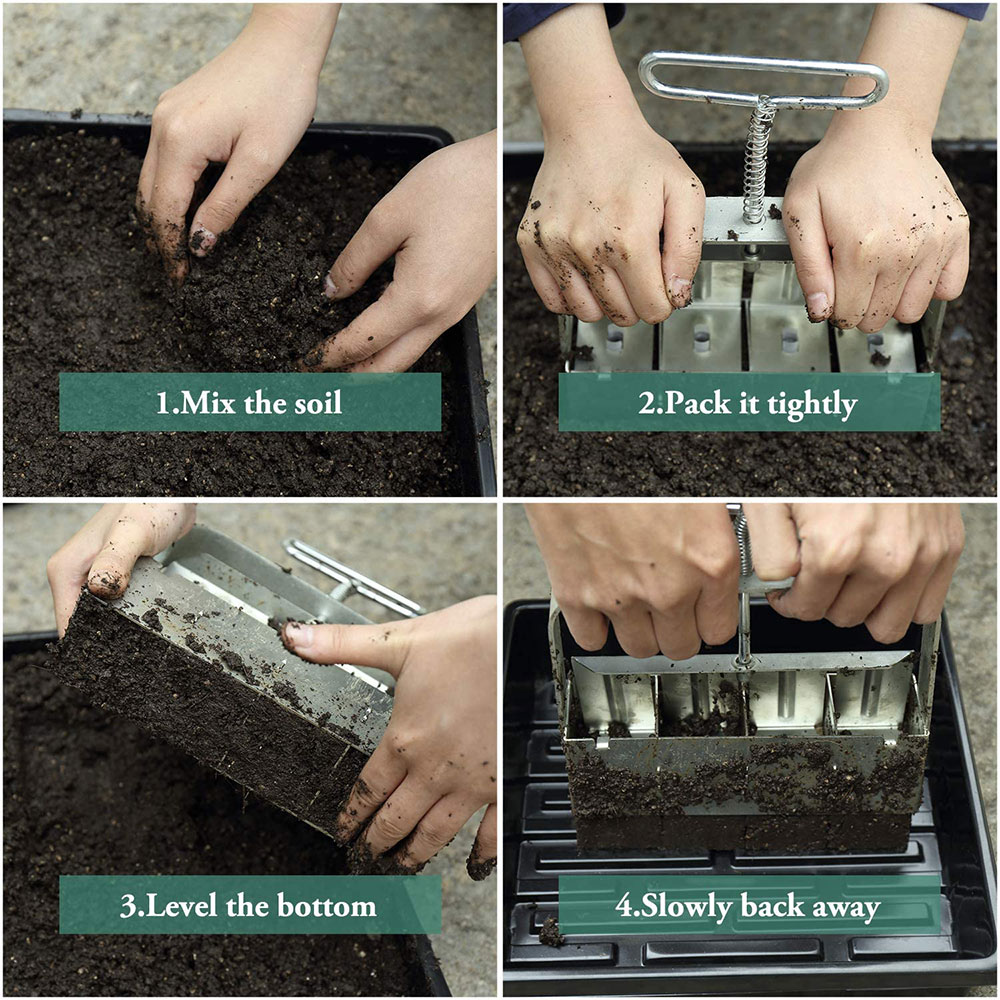 1.Mix the soil

2.Pack it tightly

3.Level the bottom

4.Slowly back away