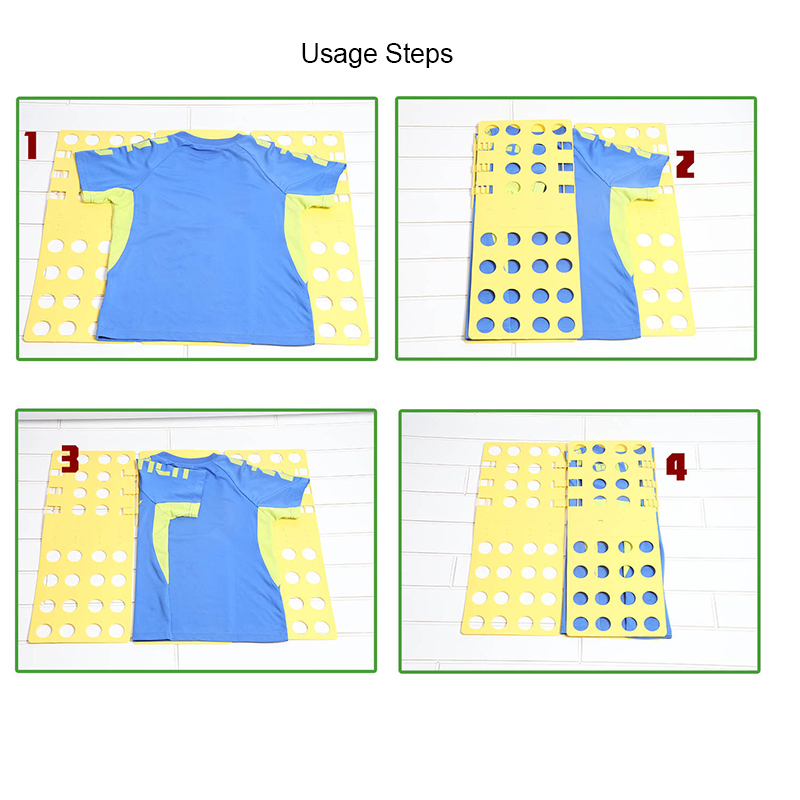 Usage Steps

1

2

3

4