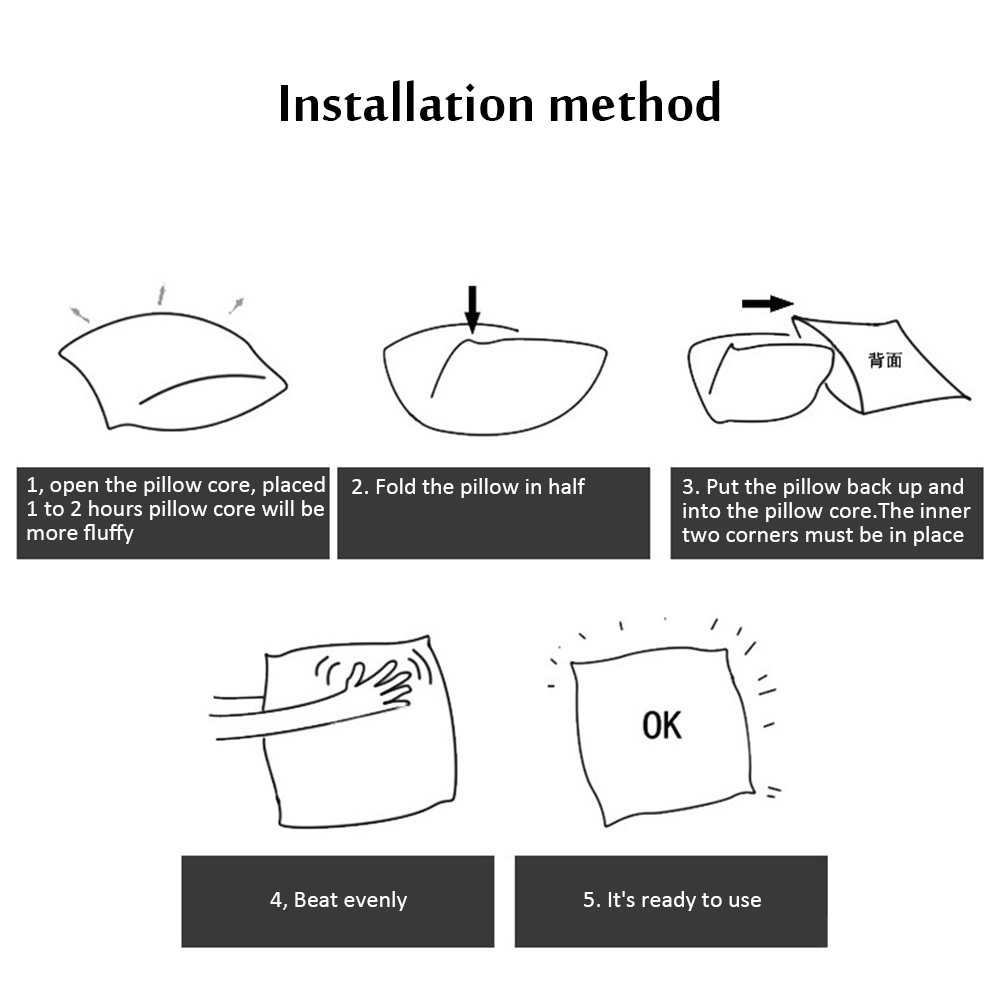 Installation method

背面

1, open the pillow core, placed 1 to 2 hours pillow core will be more fluffy

2. Fold the pillow in half

3. Put the pillow back up and into the pillow core.The inner two corners must be in place

OK

4, Beat evenly

5. It's ready to use