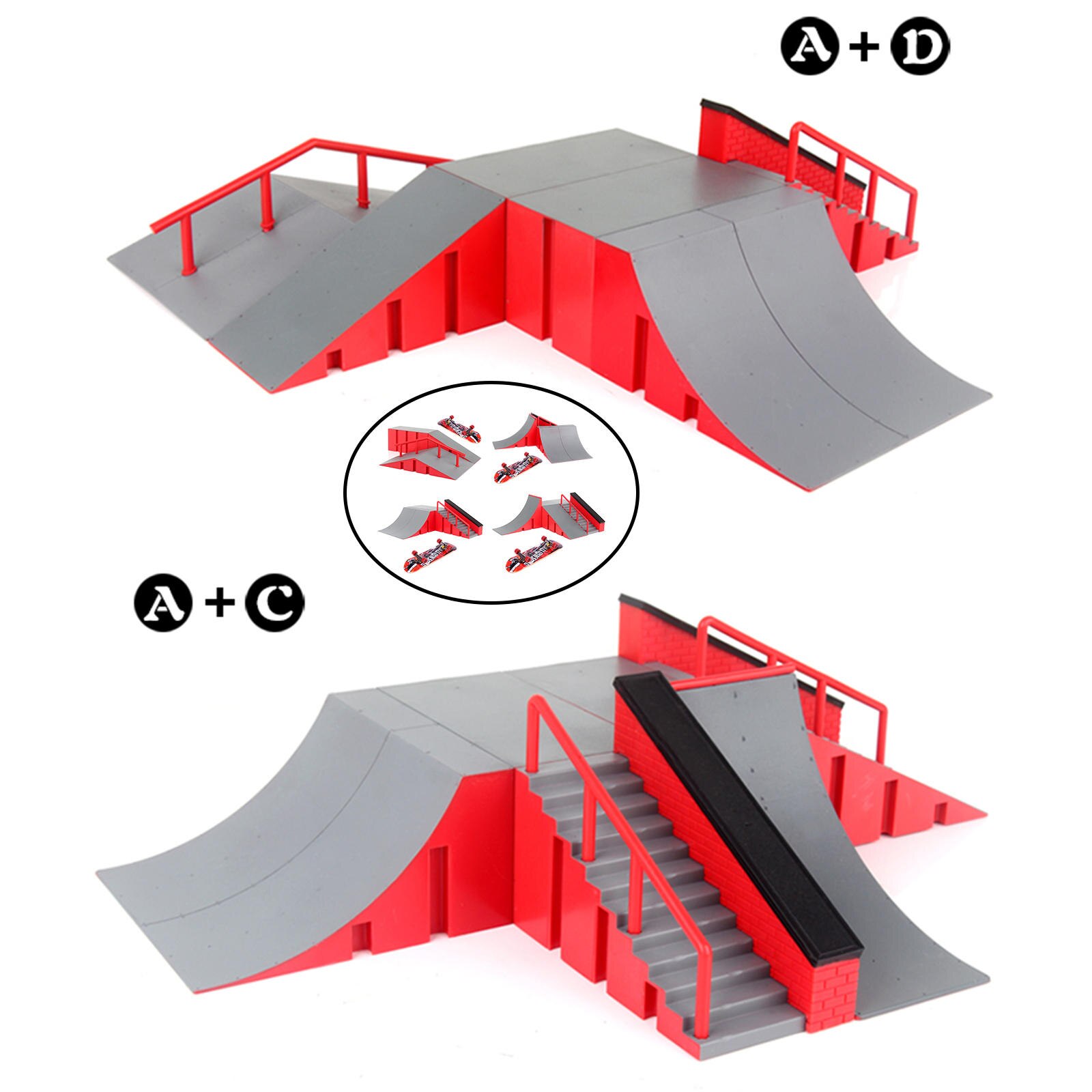 A + D

A + C