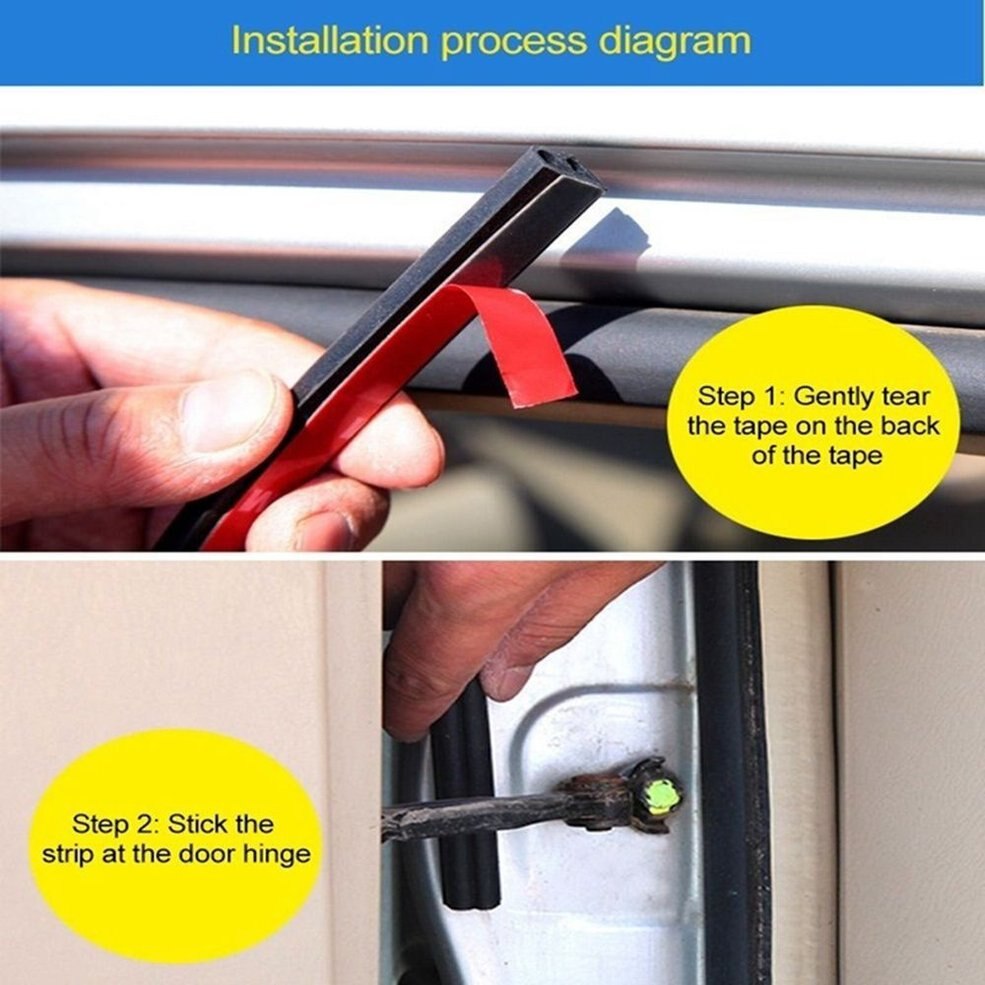 Installation process diagram

Step 1: Gently tear the tape on the back of the tape

Step 2: Stick the strip at the door hinge