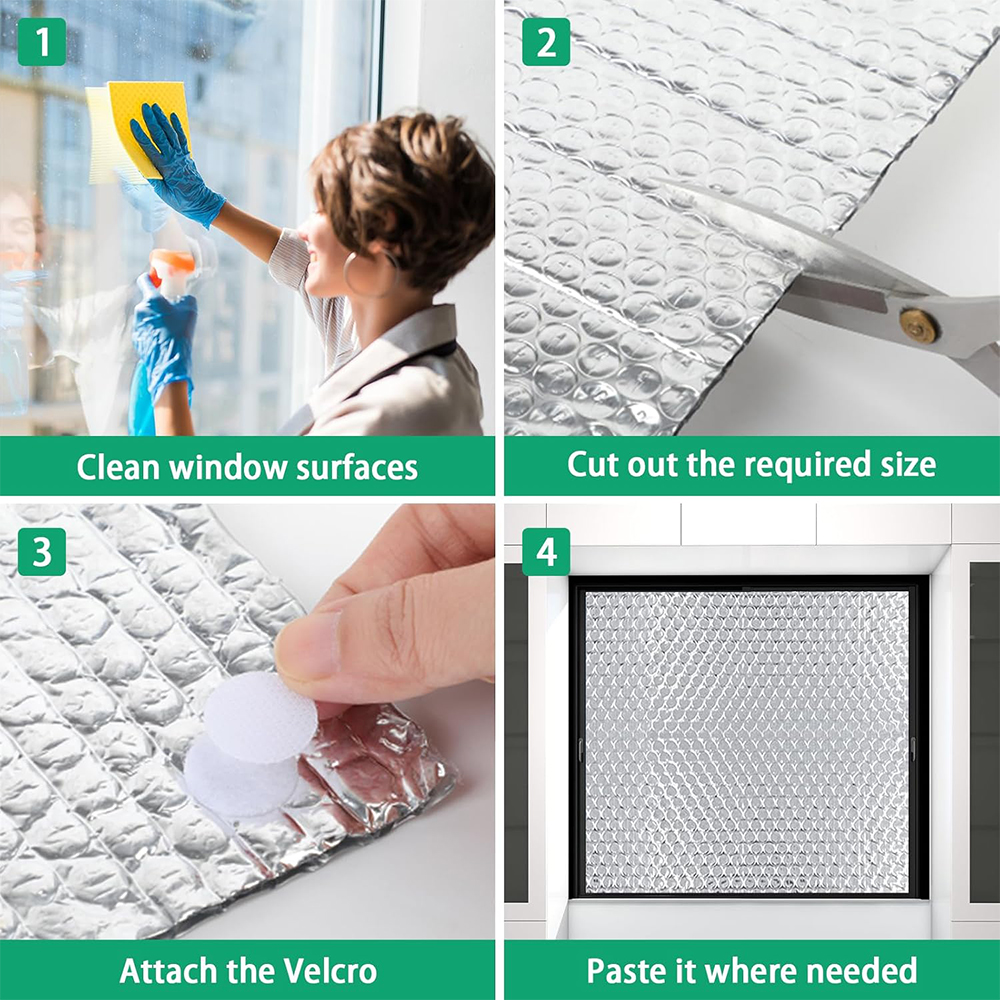 1

Clean window surfaces

2

Cut out the required size

3

Attach the Velcro

4

Paste it where needed