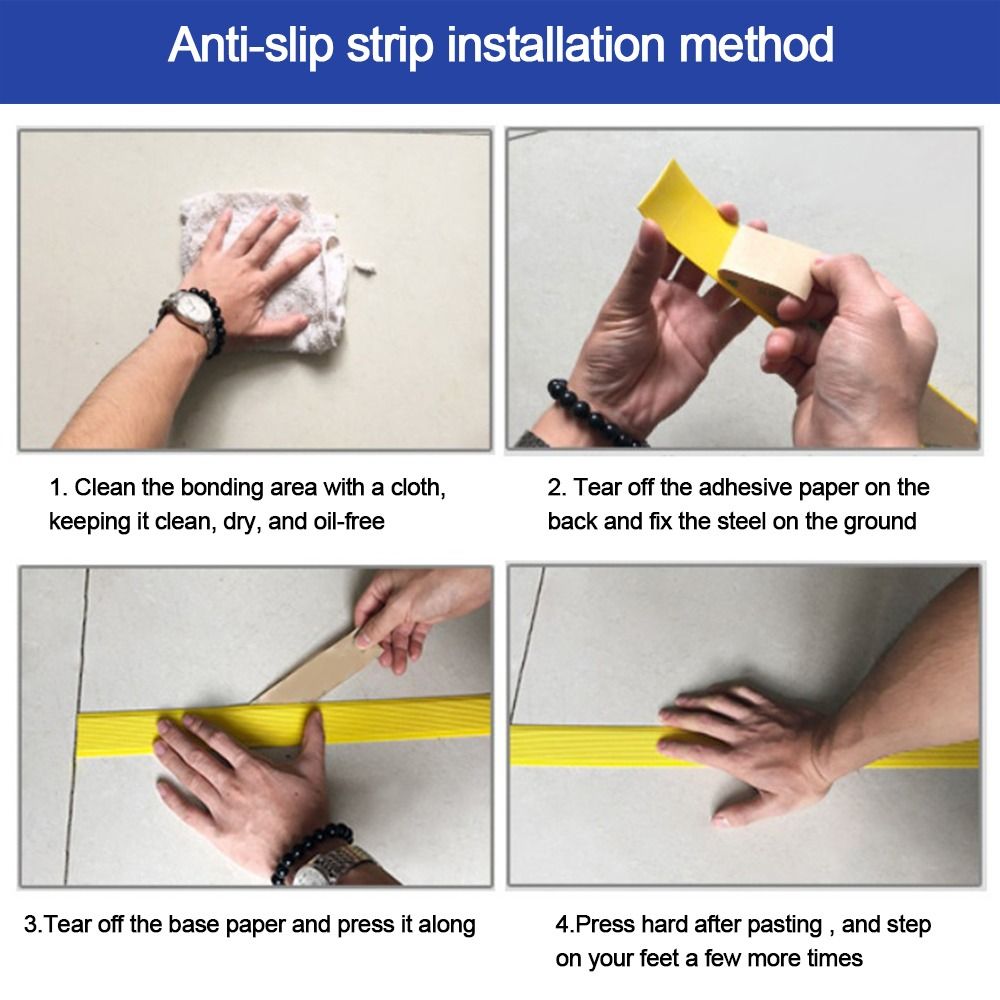 Anti-slip strip installation method

1. Clean the bonding area with a cloth, keeping it clean, dry, and oil-free

2. Tear off the adhesive paper on the back and fix the steel on the ground

3.Tear off the base paper and press it along

4.Press hard after pasting , and step on your feet a few more times