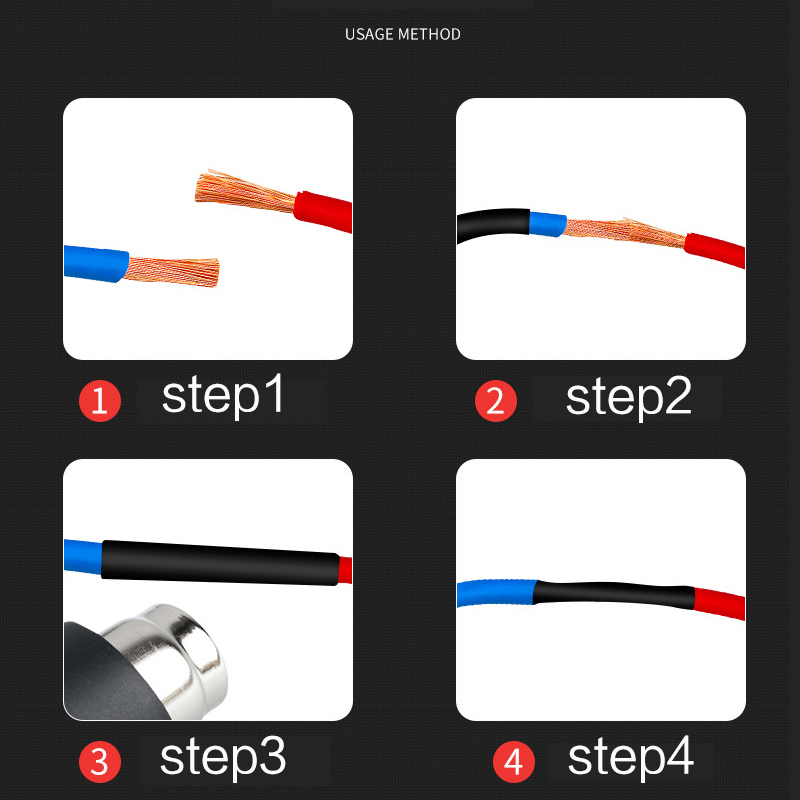 USAGE METHOD

1 step1

2 step2

3 step3

4 step4