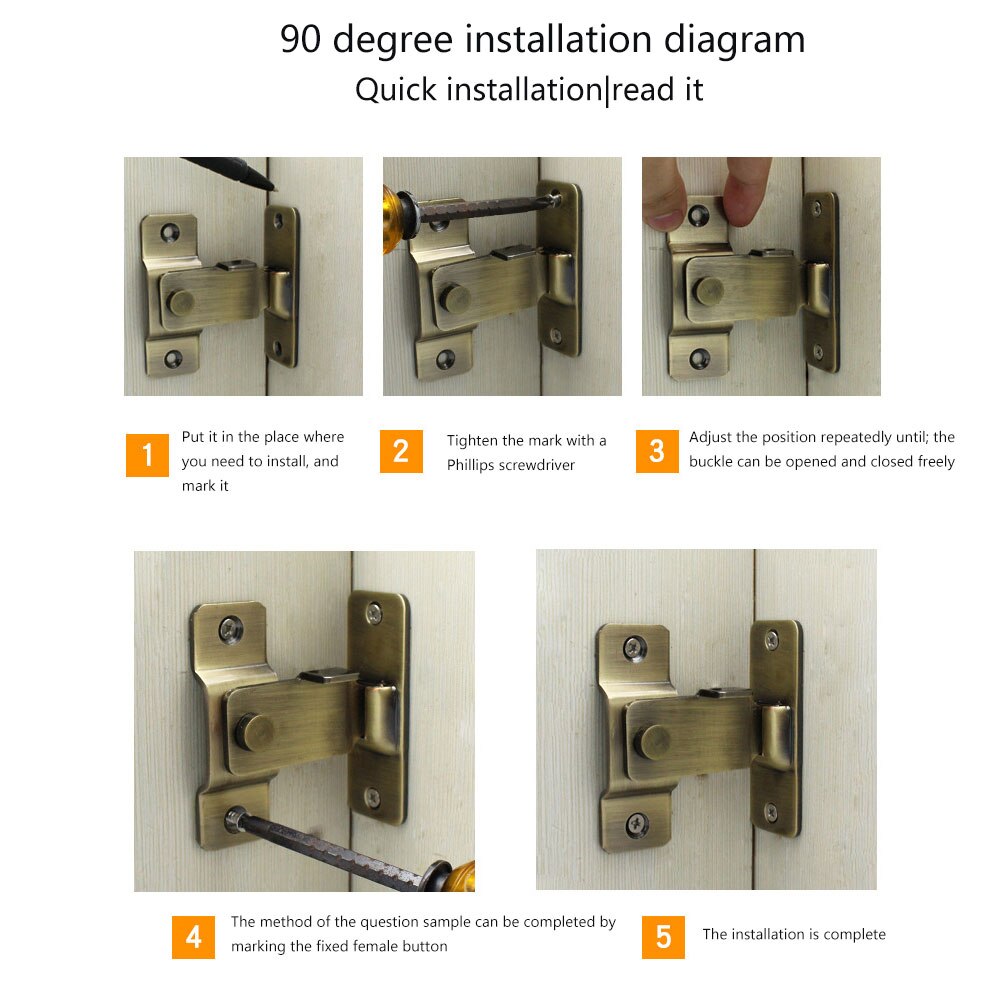 90 degree installation diagram
Quick installation|read it

1 Put it in the place where you need to install, and mark it

2 Tighten the mark with a Phillips screwdriver

3 Adjust the position repeatedly until; the buckle can be opened and closed freely

4 The method of the question sample can be completed by marking the fixed female button

5 The installation is complete