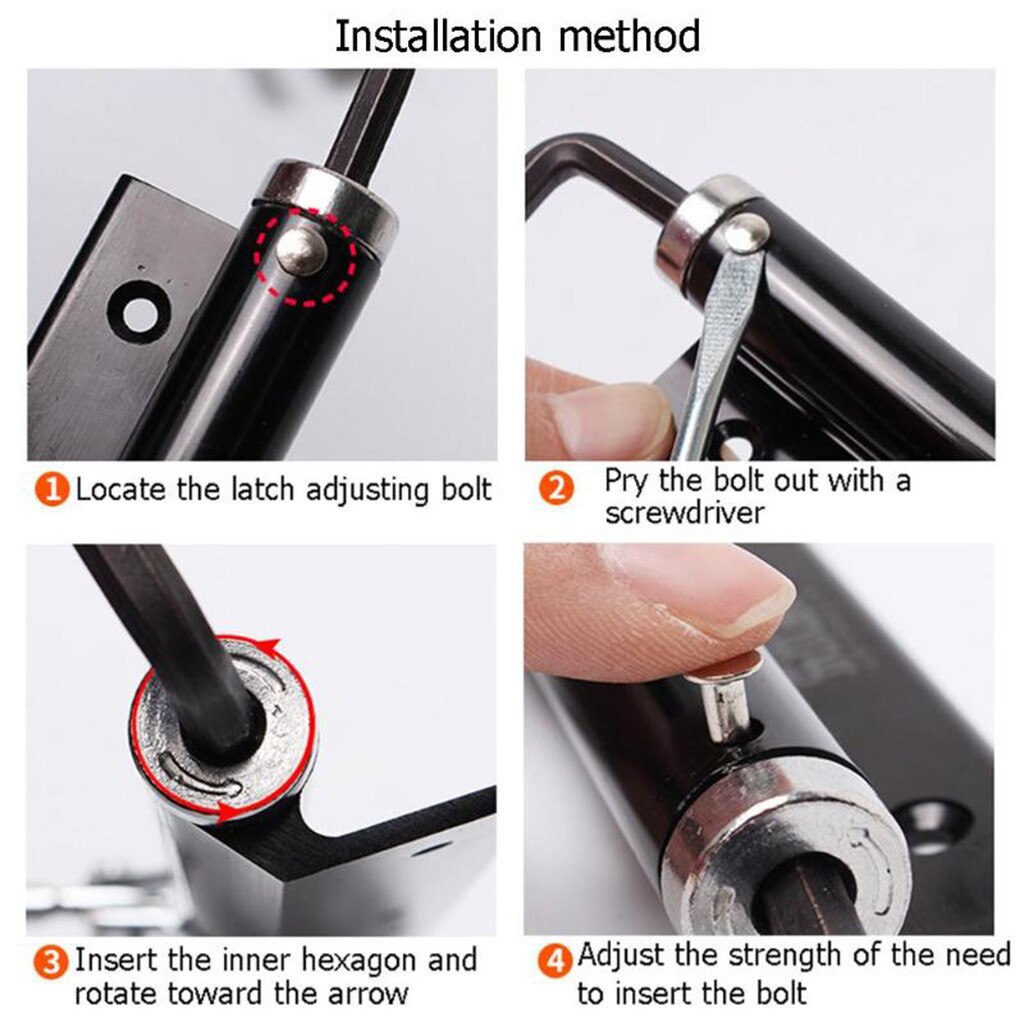 Installation method

1 Locate the latch adjusting bolt

2 Pry the bolt out with a screwdriver

3 Insert the inner hexagon and rotate toward the arrow

4 Adjust the strength of the need to insert the bolt