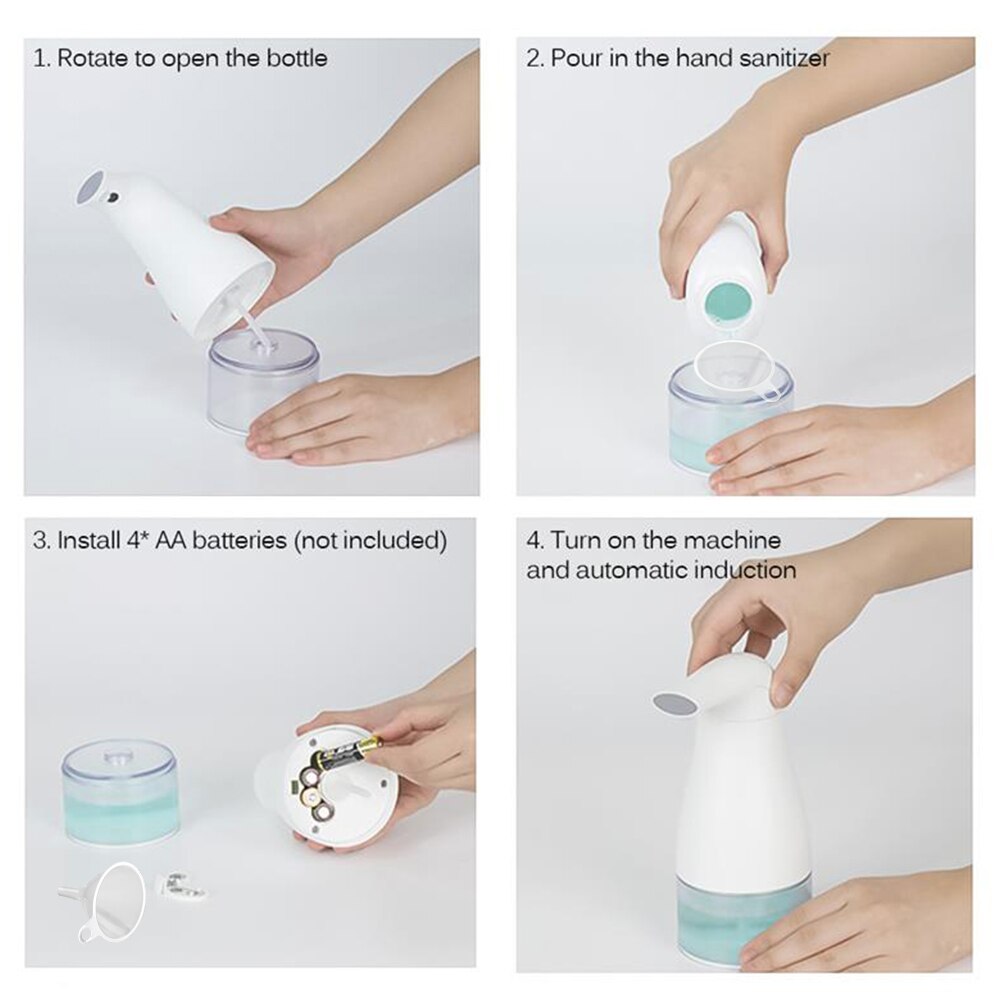 1. Rotate to open the bottle

2. Pour in the hand sanitizer

3. Install 4* AA batteries (not included)

4. Turn on the machine and automatic induction