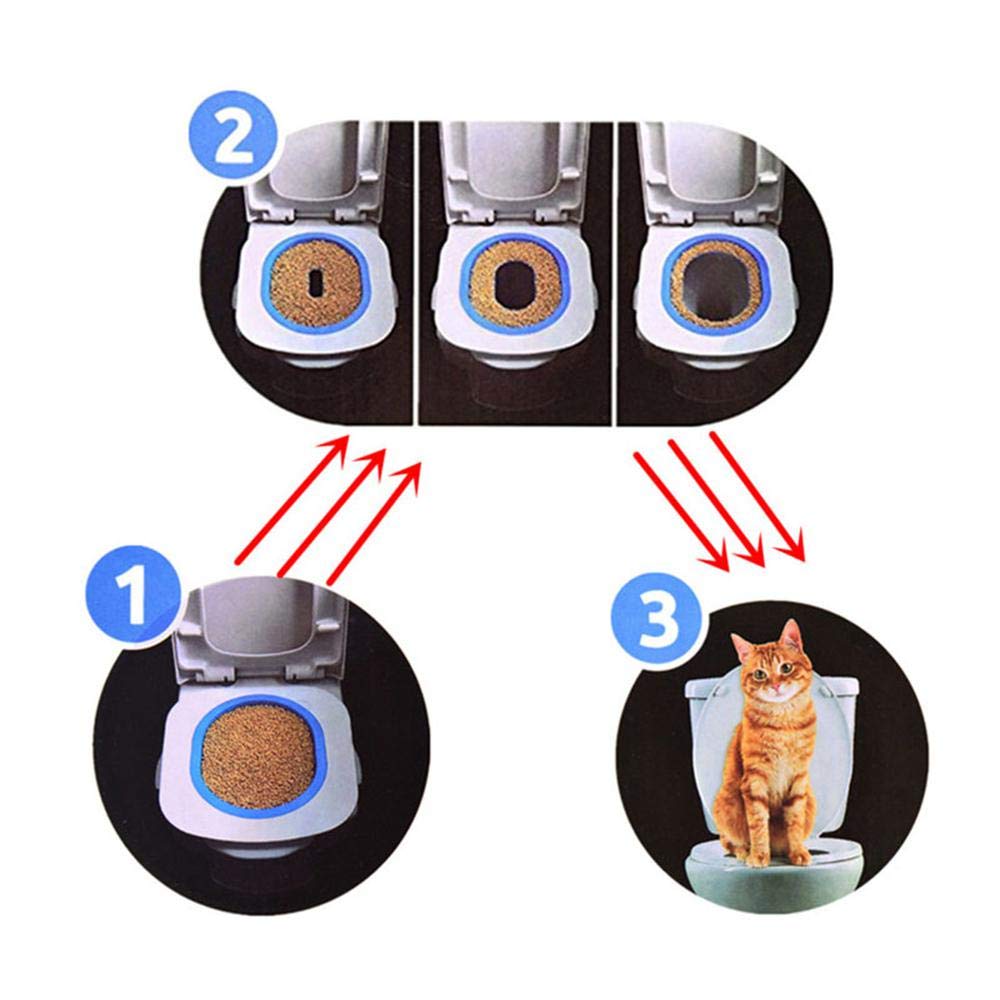 2

1

3