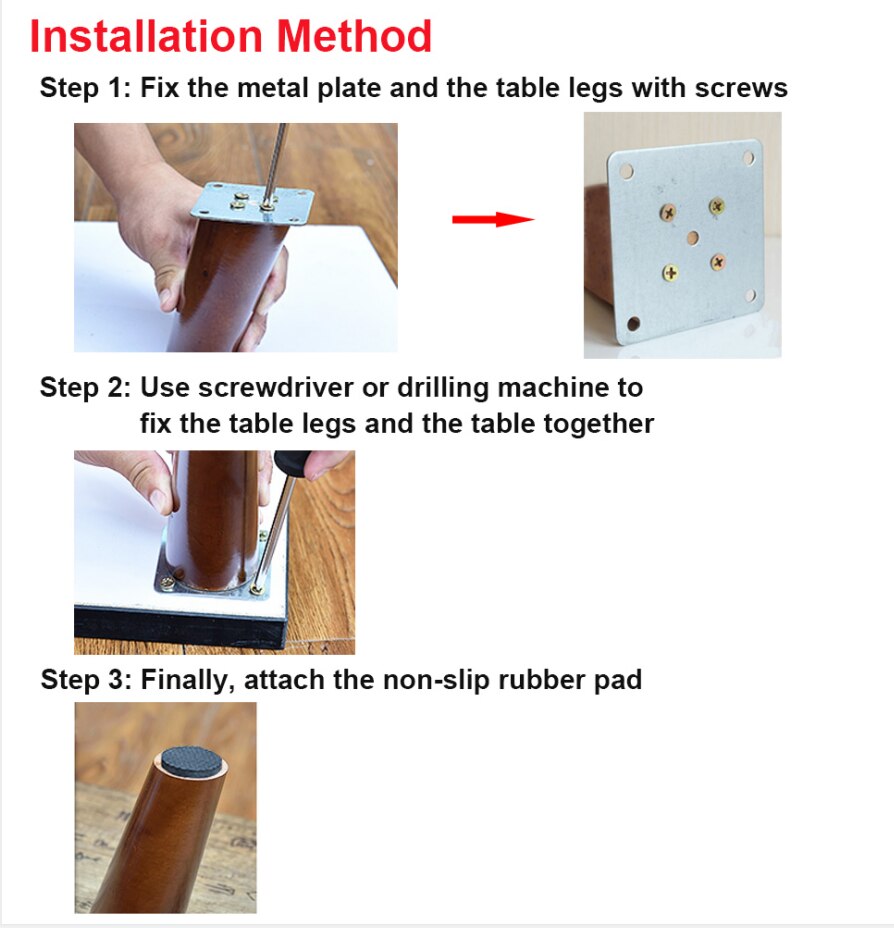 Installation Method

Step 1: Fix the metal plate and the table legs with screws

Step 2: Use screwdriver or drilling machine to fix the table legs and the table together

Step 3: Finally, attach the non-slip rubber pad