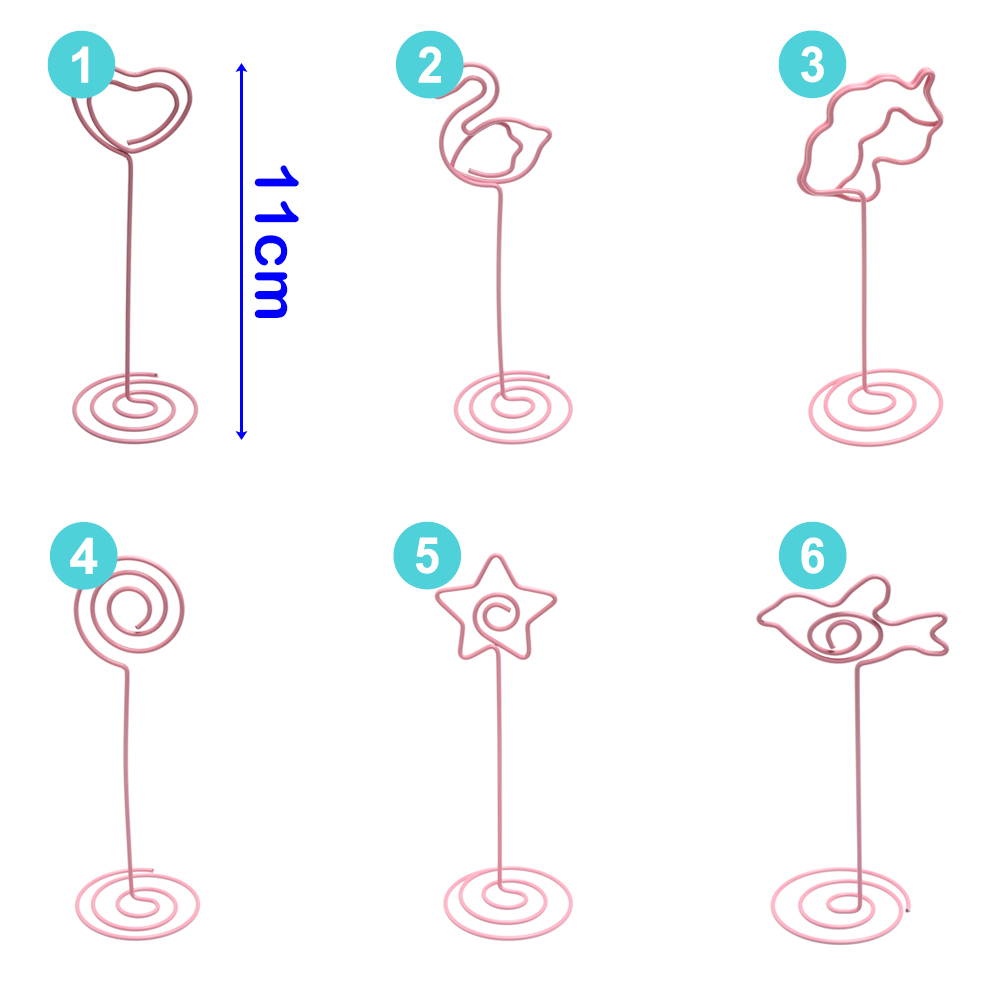 1
11cm
2
3
4
5
6