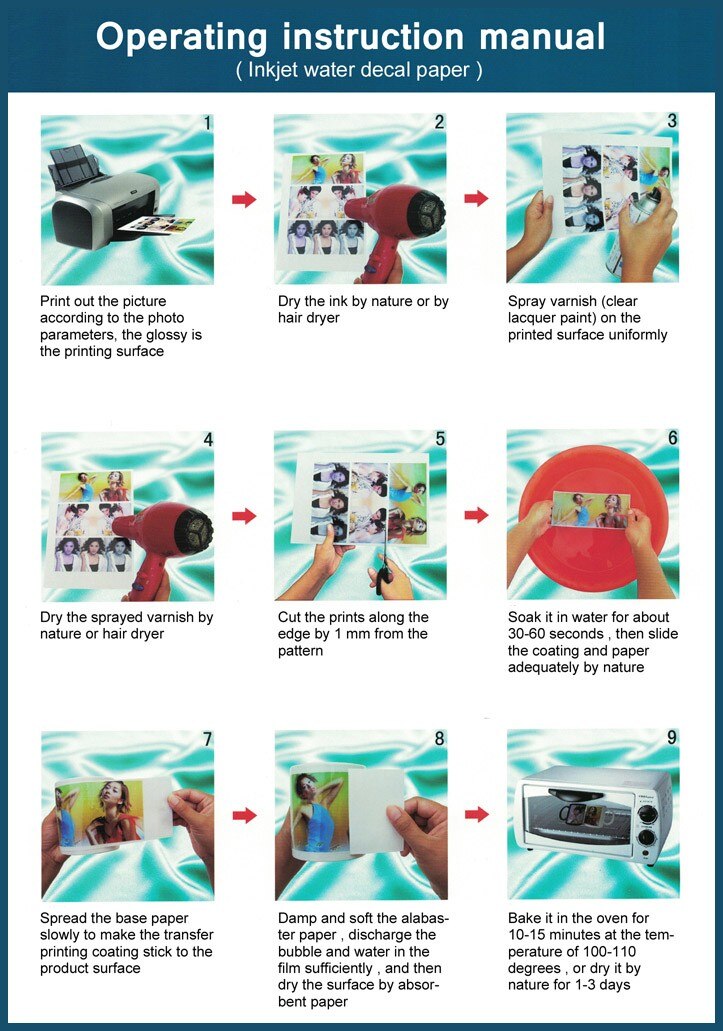 Operating instruction manual
( Inkjet water decal paper )

1
Print out the picture according to the photo parameters, the glossy is the printing surface

2
Dry the ink by nature or by hair dryer

3
Spray varnish (clear lacquer paint) on the printed surface uniformly

4
Dry the sprayed varnish by nature or hair dryer

5
Cut the prints along the edge by 1 mm from the pattern

6
Soak it in water for about 30-60 seconds , then slide the coating and paper adequately by nature

7
Spread the base paper slowly to make the transfer printing coating stick to the product surface

8
Damp and soft the alabaster paper , discharge the bubble and water in the film sufficiently , and then dry the surface by absorbent paper

9
Bake it in the oven for 10-15 minutes at the temperature of 100-110 degrees , or dry it by nature for 1-3 days