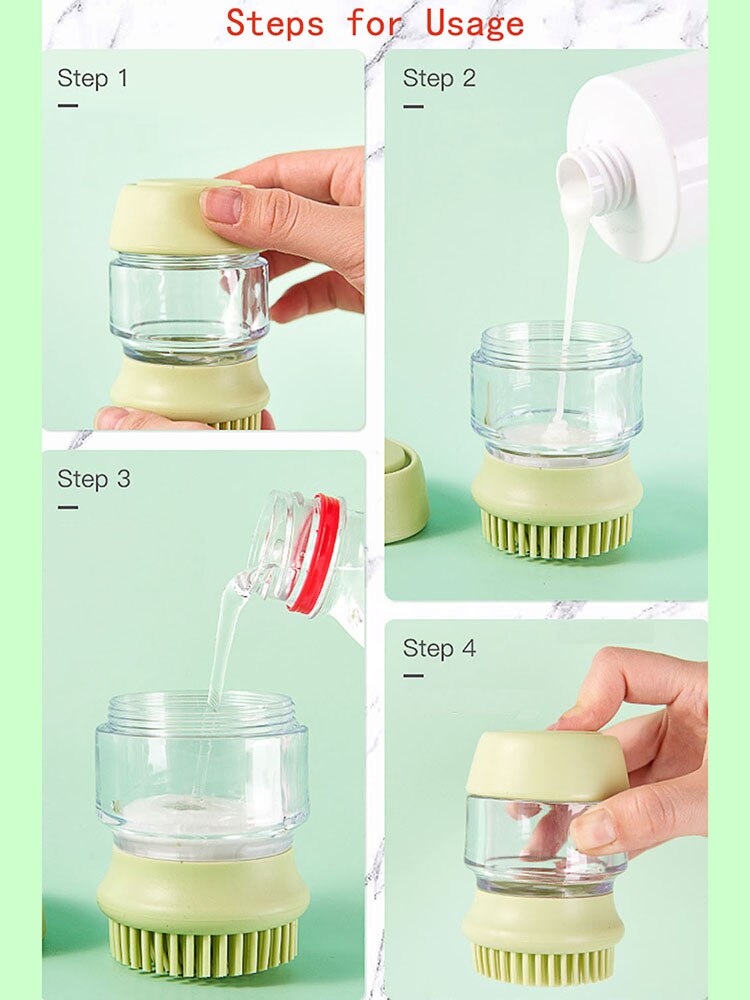 Steps for Usage

Step 1

Step 2

Step 3

Step 4