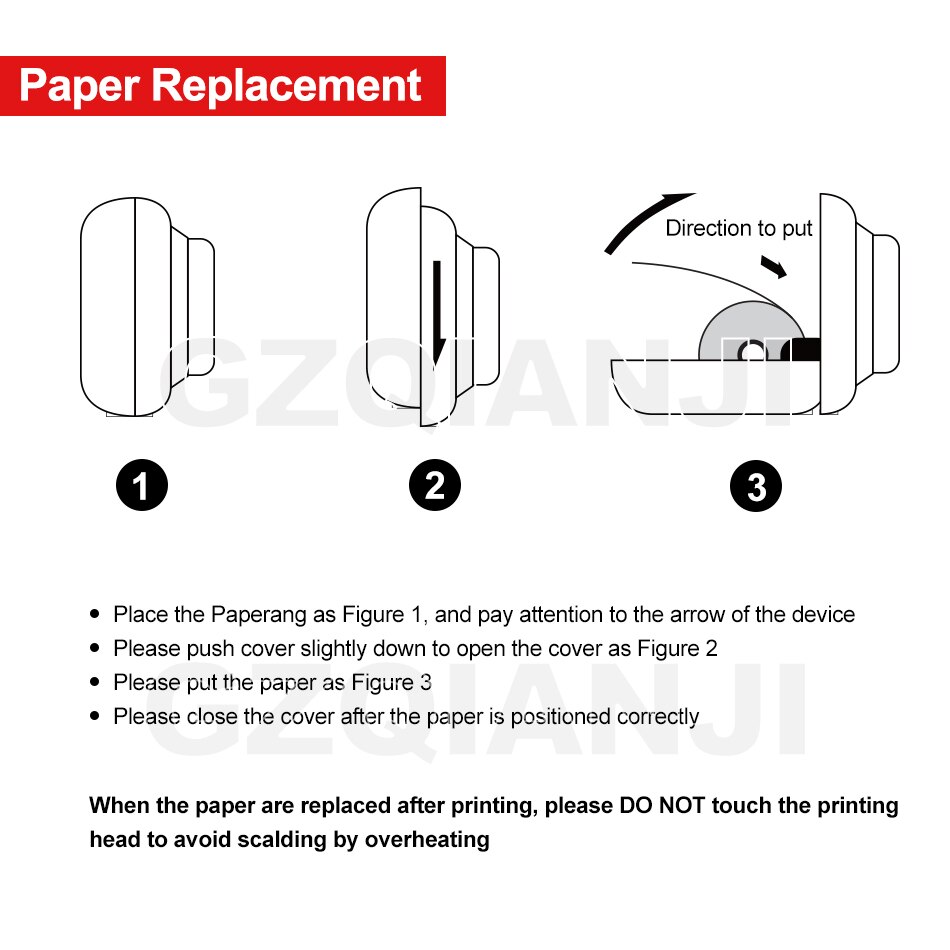 Paper Replacement

Direction to put

GZQIANJI

1

2

3

- Place the Paperang as Figure 1, and pay attention to the arrow of the device
- Please push cover slightly down to open the cover as Figure 2
- Please put the paper as Figure 3
- Please close the cover after the paper is positioned correctly

GZQIANJI

When the paper are replaced after printing, please DO NOT touch the printing head to avoid scalding by overheating