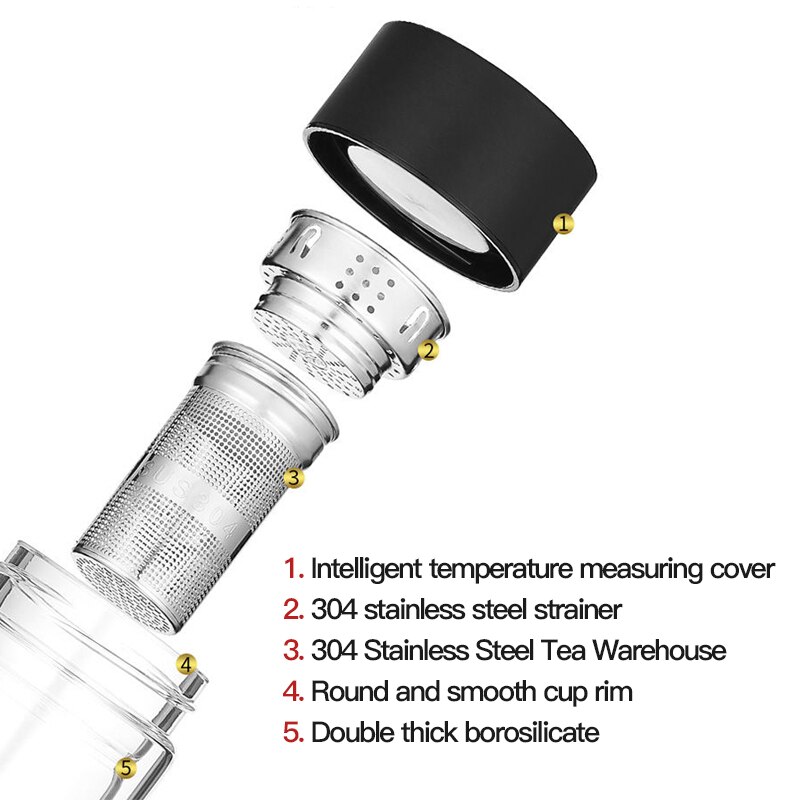 1

2

SUS304

3

4

5

1. Intelligent temperature measuring cover
2. 304 stainless steel strainer
3. 304 Stainless Steel Tea Warehouse
4. Round and smooth cup rim
5. Double thick borosilicate